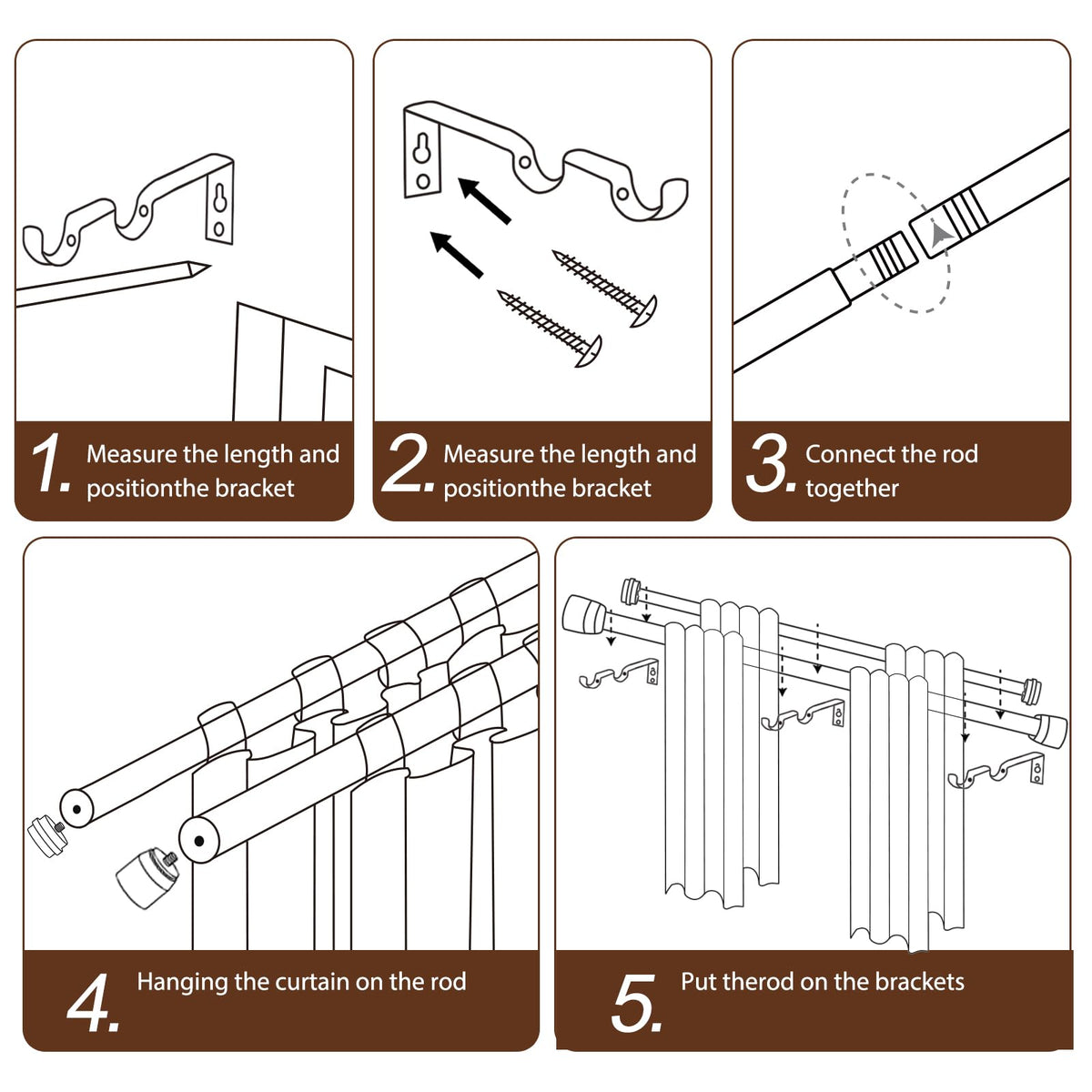 1. Measure the length and positionthe bracket

2. Measure the length and positionthe bracket

3. Connect the rod together

4. Hanging the curtain on the rod

5. Put therod on the brackets