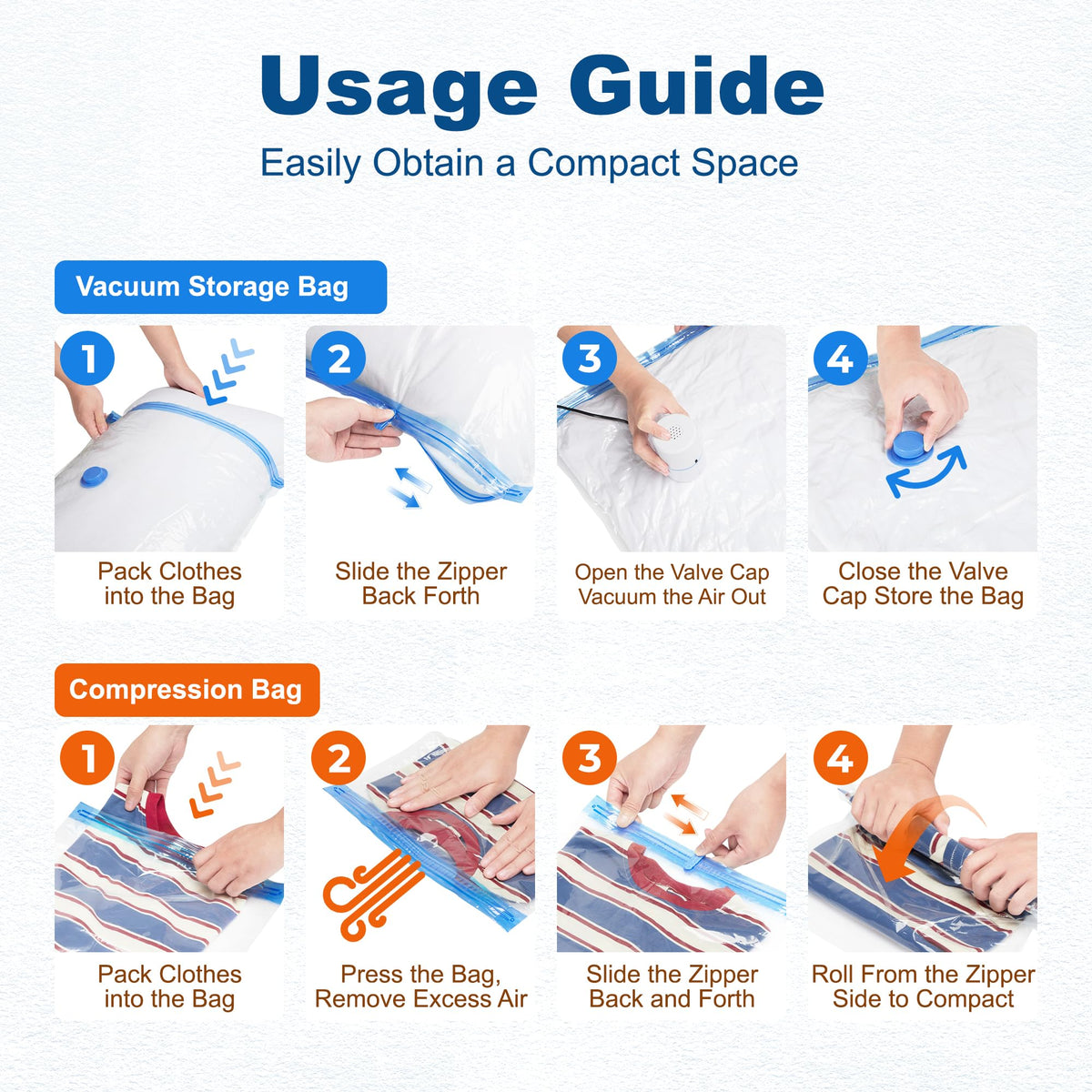 Usage Guide
Easily Obtain a Compact Space

Vacuum Storage Bag

1
Pack Clothes into the Bag

2
Slide the Zipper Back Forth

3
Open the Valve Cap Vacuum the Air Out

4
Close the Valve Cap Store the Bag

Compression Bag

1
Pack Clothes into the Bag

2
Press the Bag, Remove Excess Air

3
Slide the Zipper Back and Forth

4
Roll From the Zipper Side to Compact