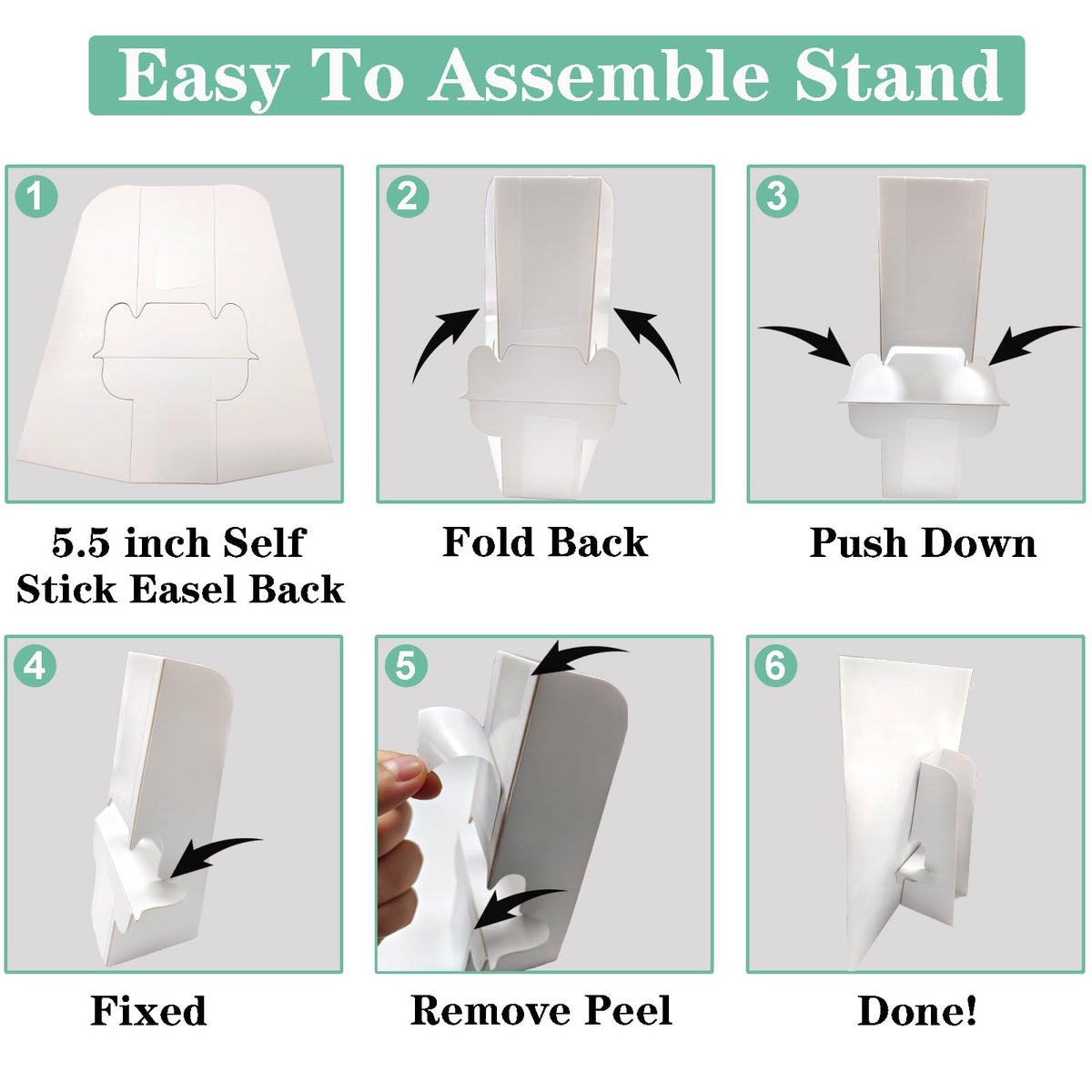 Easy To Assemble Stand

1

5.5 inch Self Stick Easel Back

2

Fold Back

3

Push Down

4

Fixed

5

Remove Peel

6

Done!