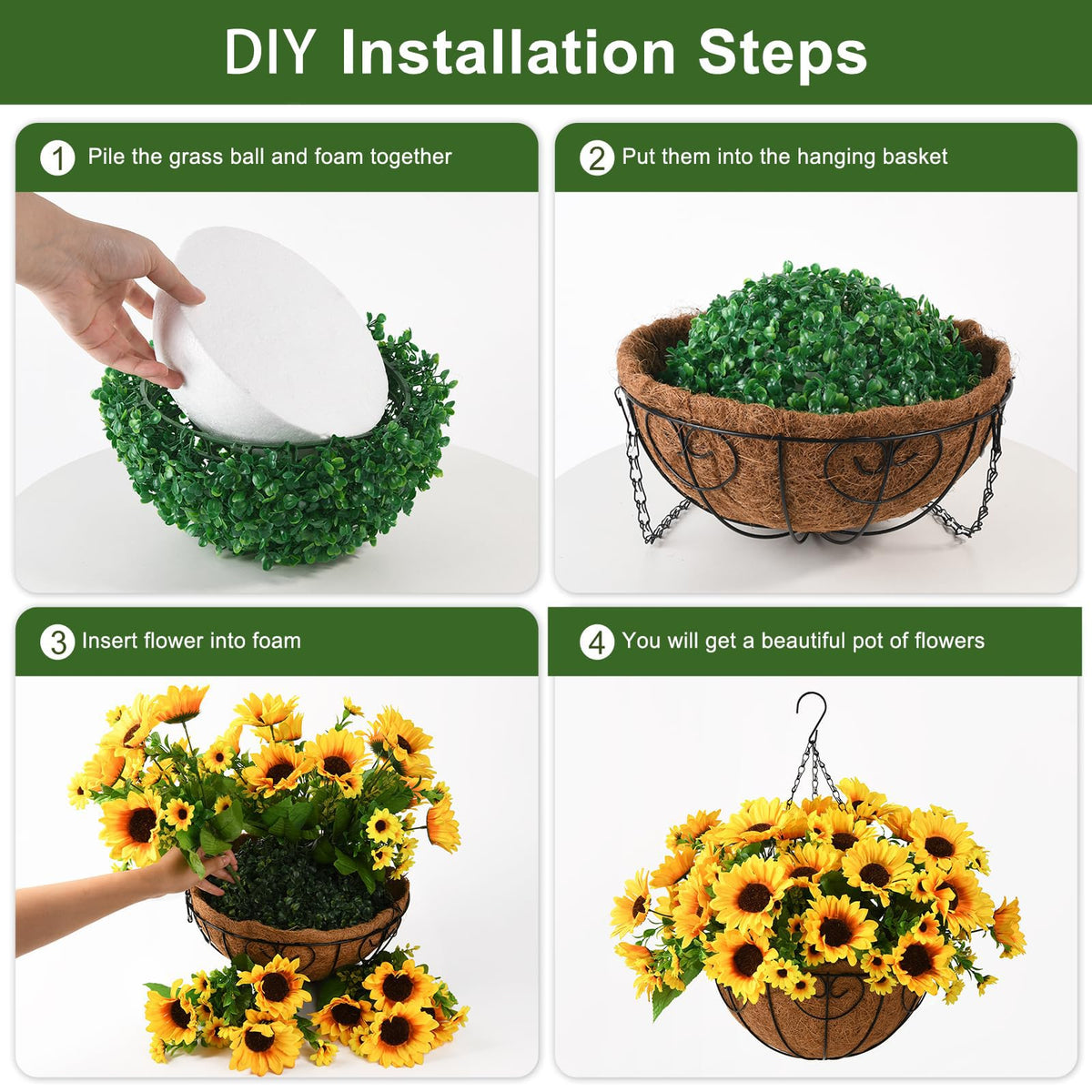 DIY Installation Steps

1 Pile the grass ball and foam together

2 Put them into the hanging basket

3 Insert flower into foam

4 You will get a beautiful pot of flowers