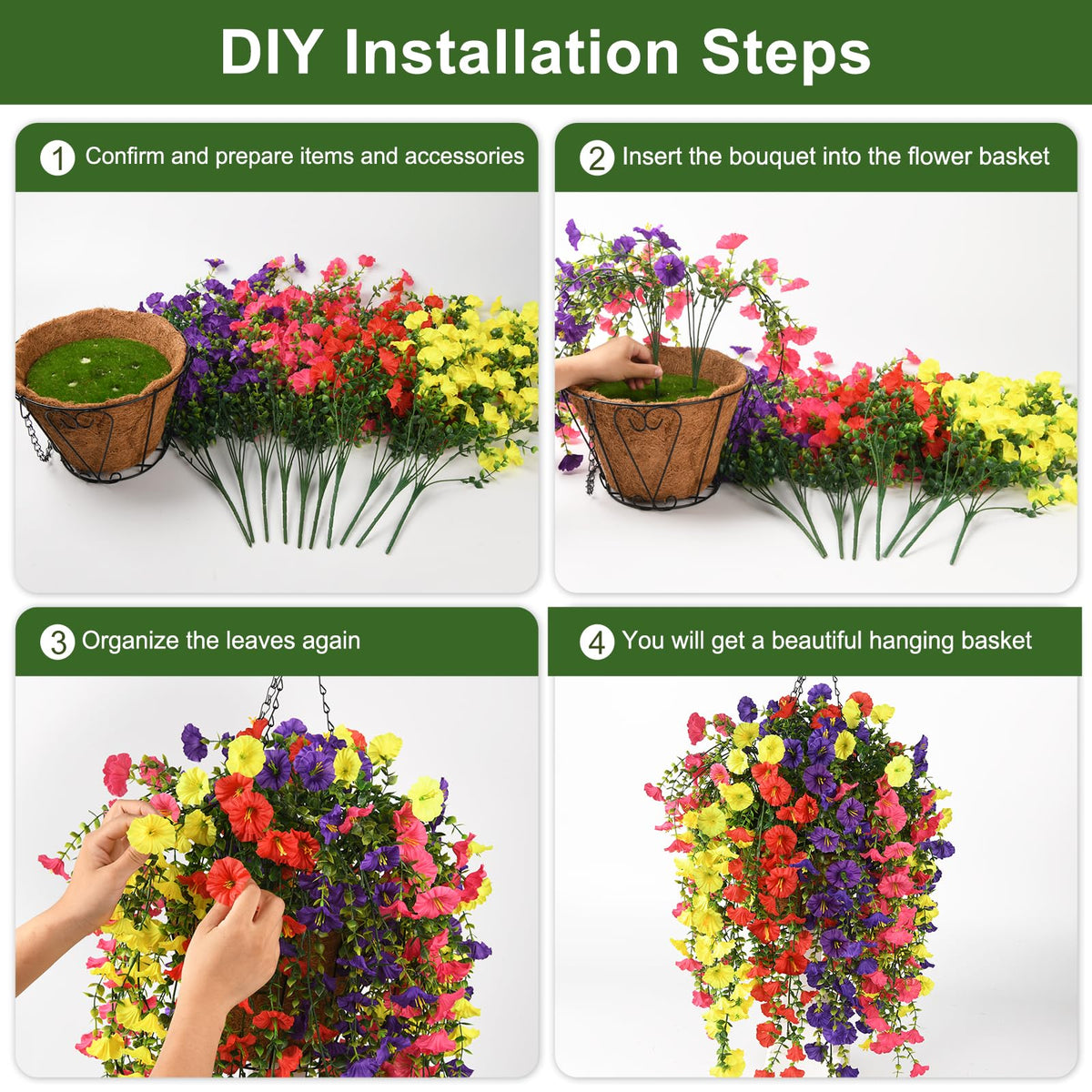 DIY Installation Steps

1 Confirm and prepare items and accessories

2 Insert the bouquet into the flower basket

3 Organize the leaves again

4 You will get a beautiful hanging basket