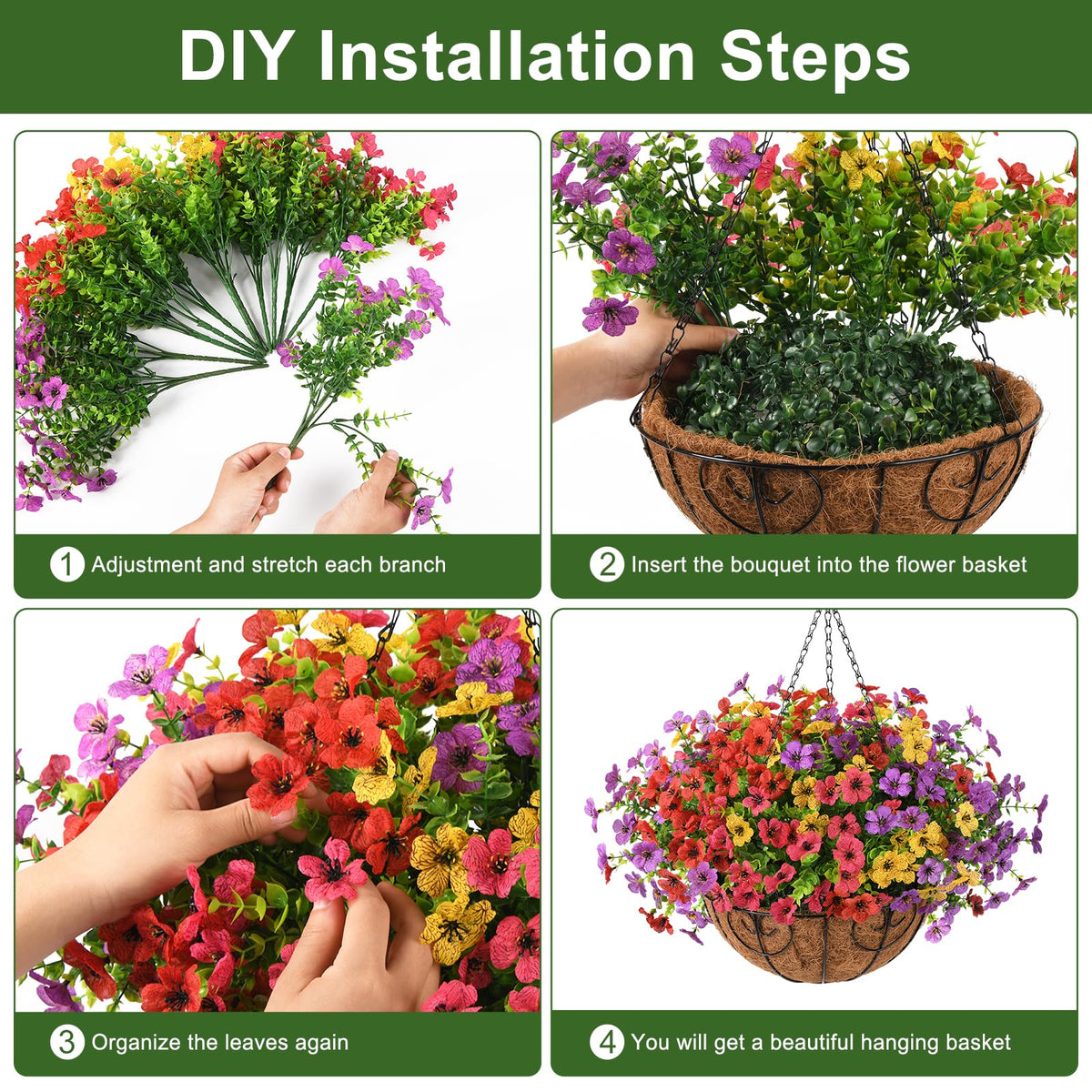 DIY Installation Steps

1 Adjustment and stretch each branch

2 Insert the bouquet into the flower basket

3 Organize the leaves again

4 You will get a beautiful hanging basket