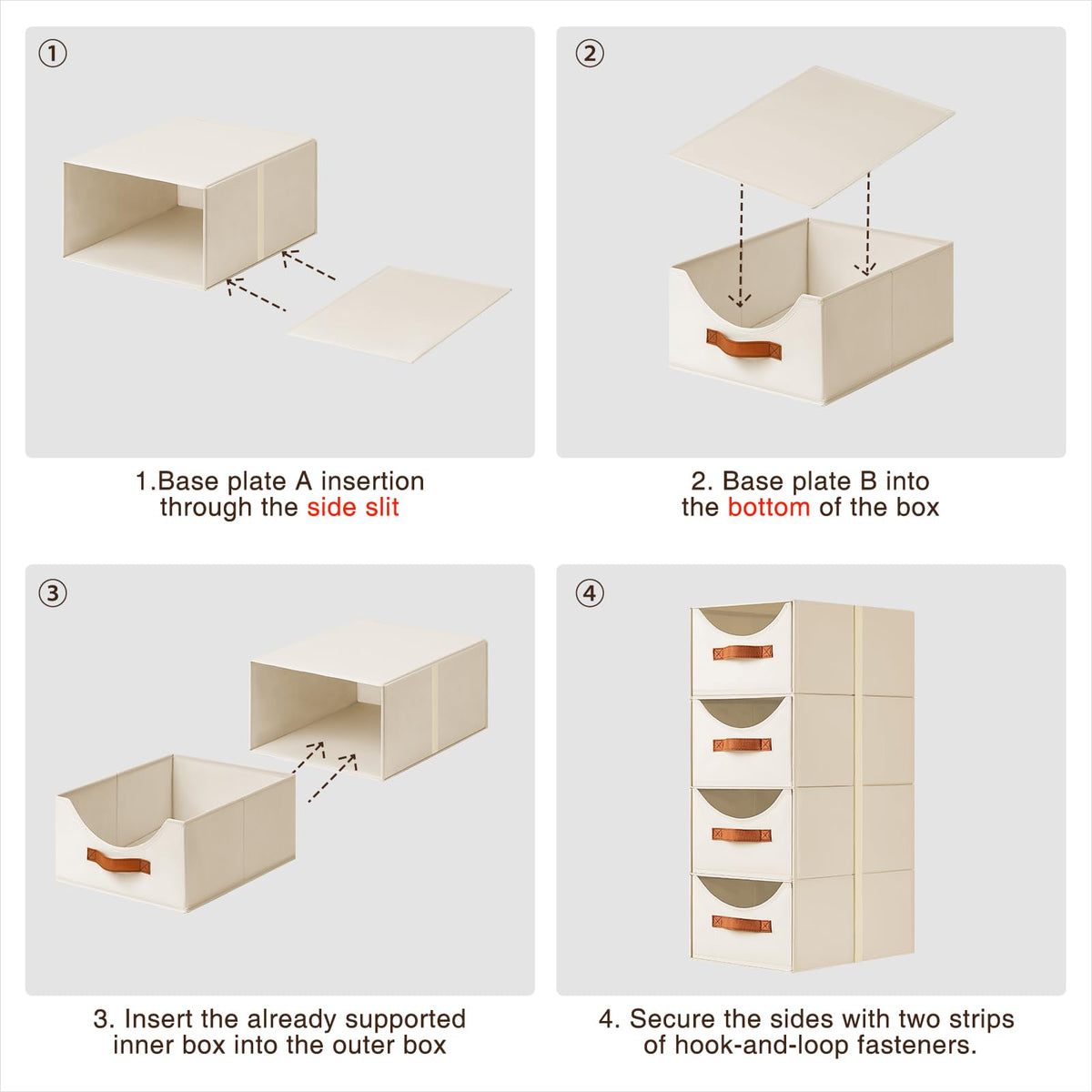 ①

1.Base plate A insertion through the side slit

②

2. Base plate B into the bottom of the box

③

3. Insert the already supported inner box into the outer box

④

4. Secure the sides with two strips of hook-and-loop fasteners.