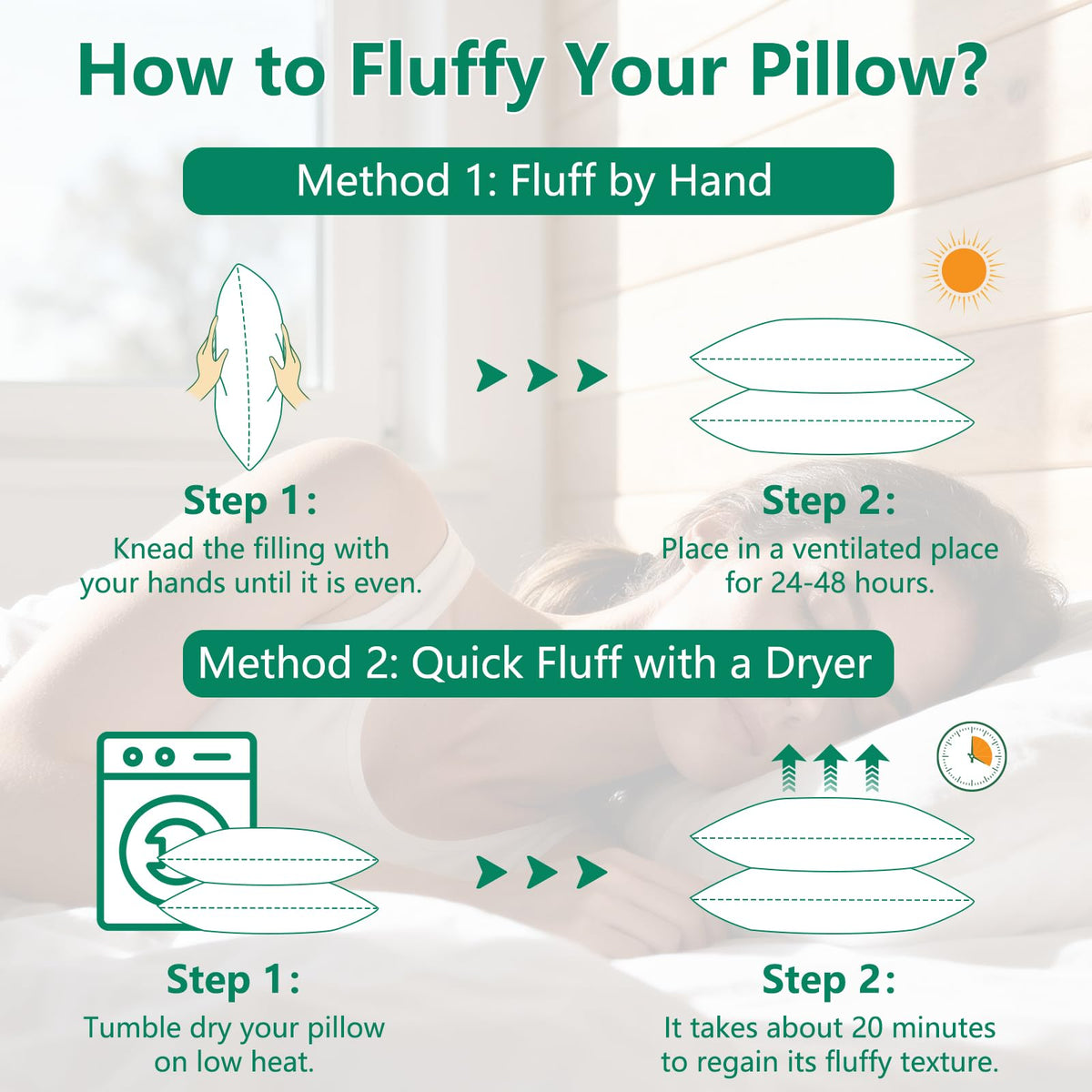 How to Fluffy Your Pillow?

Method 1: Fluff by Hand

Step 1:
Knead the filling with your hands until it is even.

Step 2:
Place in a ventilated place for 24-48 hours.

Method 2: Quick Fluff with a Dryer

Step 1:
Tumble dry your pillow on low heat.

Step 2:
It takes about 20 minutes to regain its fluffy texture.