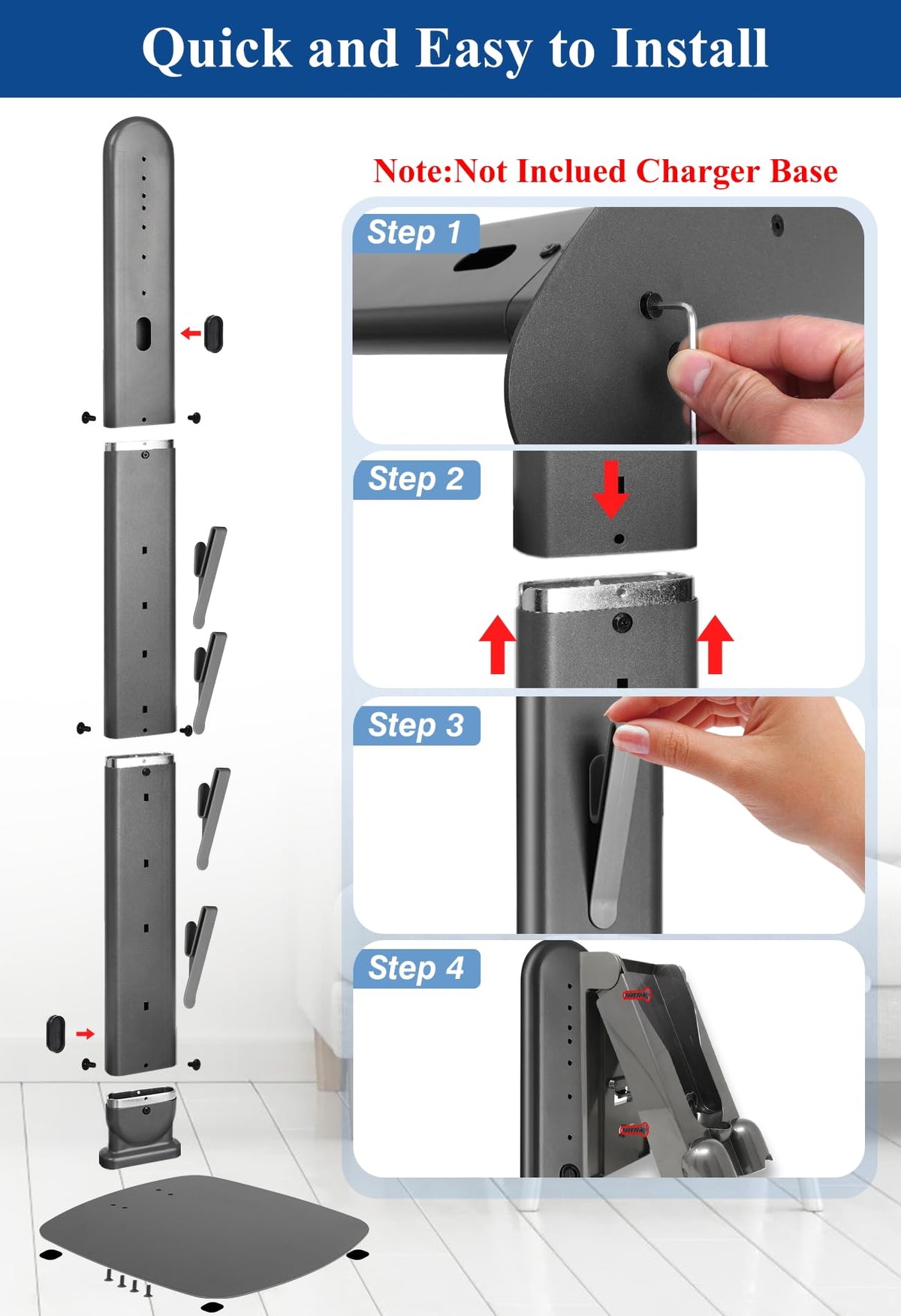 Quick and Easy to Install

Note:Not Inclued Charger Base

Step 1

Step 2

Step 3

Step 4