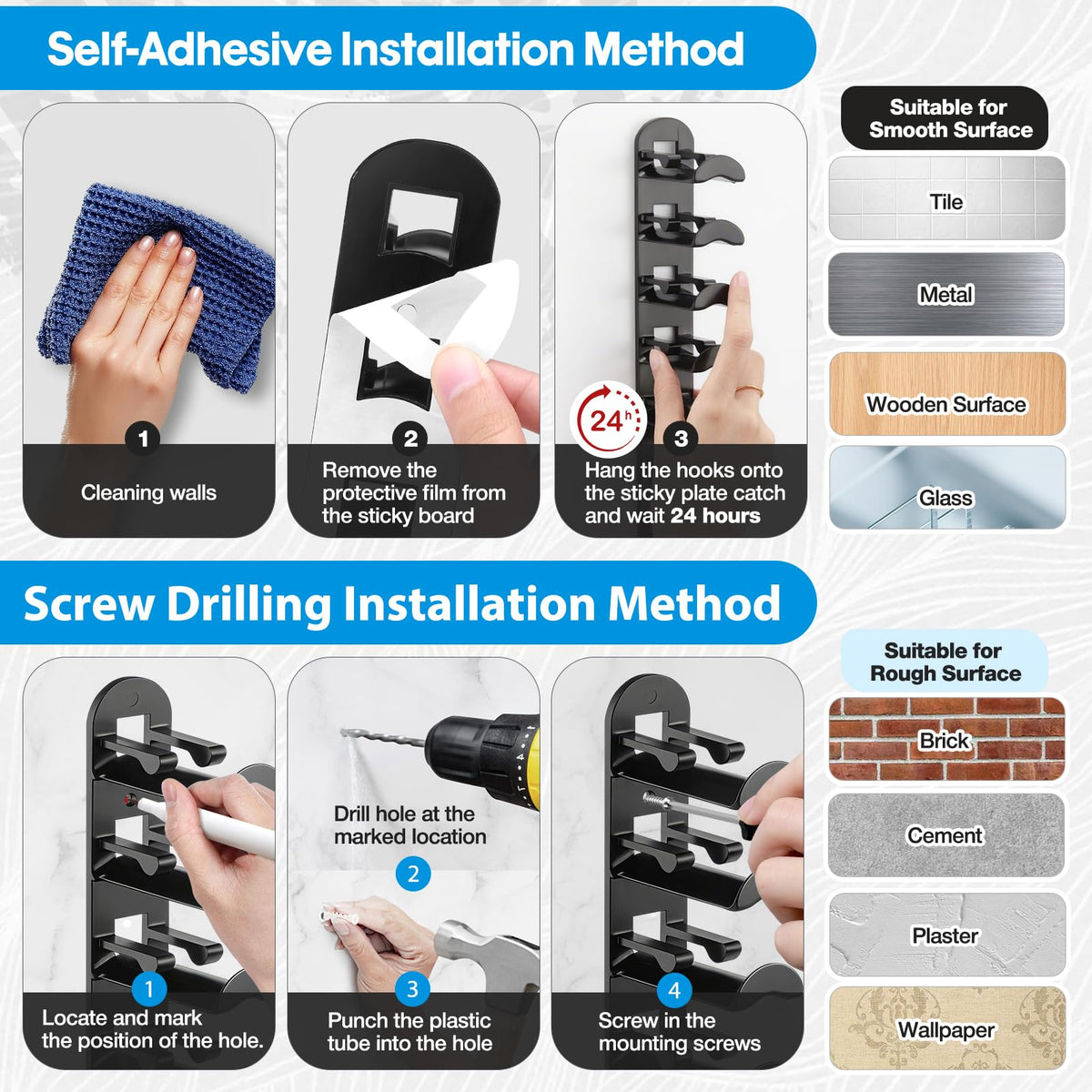 Self-Adhesive Installation Method

1
Cleaning walls

2
Remove the protective film from the sticky board

24h
3
Hang the hooks onto the sticky plate catch and wait 24 hours

Suitable for Smooth Surface

Tile

Metal

Wooden Surface

Glass

Screw Drilling Installation Method

1
Locate and mark the position of the hole.

Drill hole at the marked location
2

3
Punch the plastic tube into the hole

4
Screw in the mounting screws

Suitable for Rough Surface

Brick

Cement

Plaster

Wallpaper