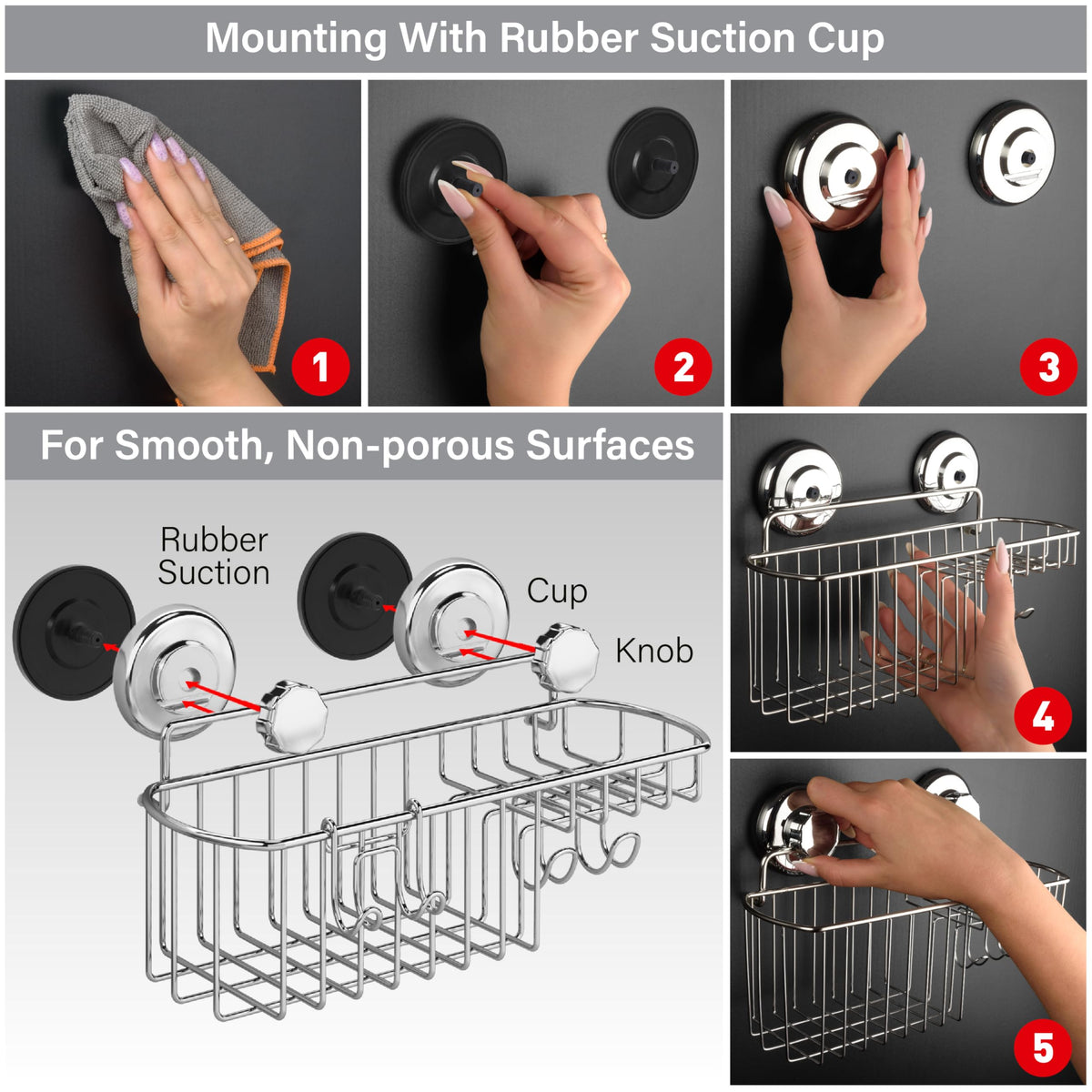 Mounting With Rubber Suction Cup

1

2

3

For Smooth, Non-porous Surfaces

Rubber Suction

Cup

Knob

4

5