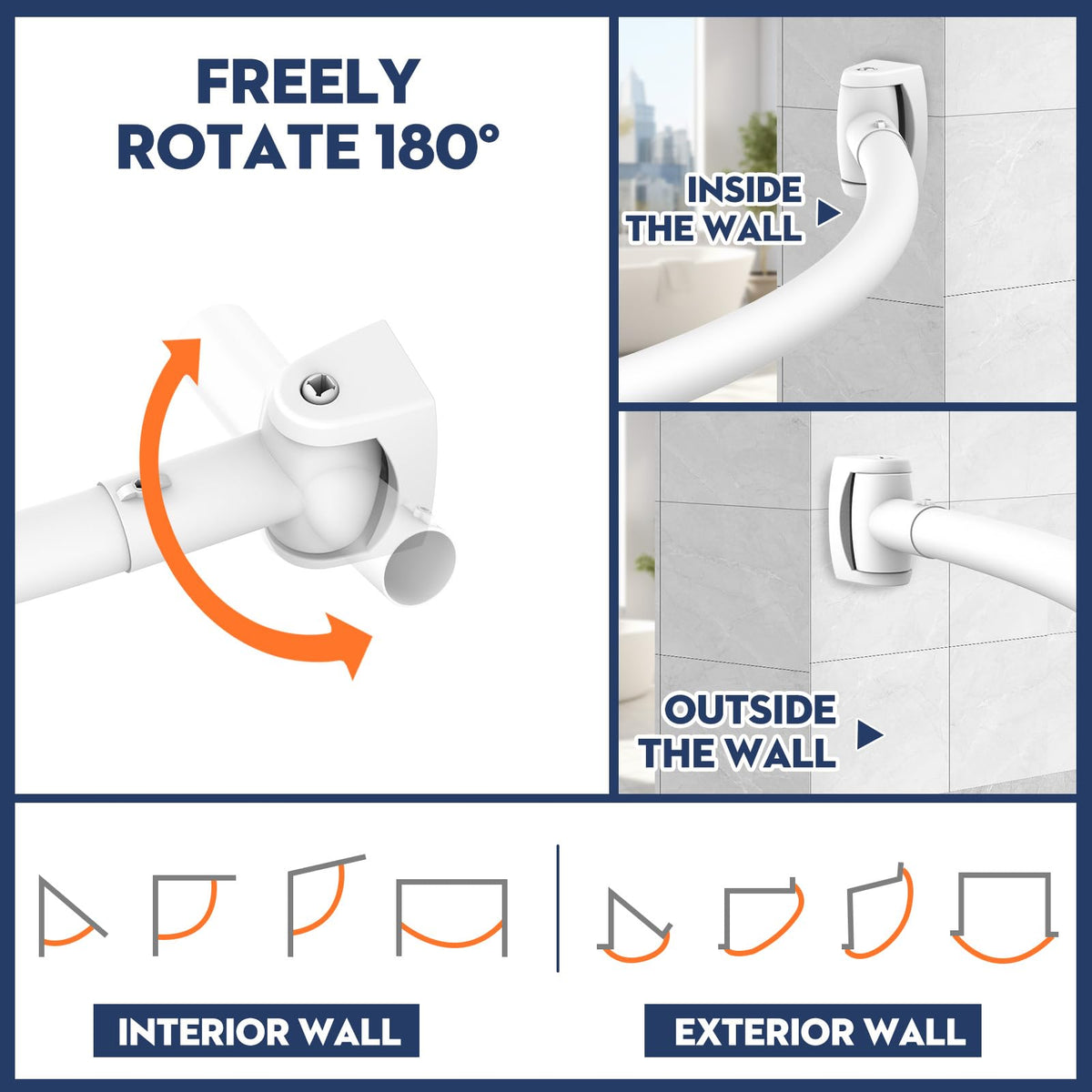 FREELY
ROTATE 180°

INSIDE
THE WALL

OUTSIDE
THE WALL

INTERIOR WALL

EXTERIOR WALL