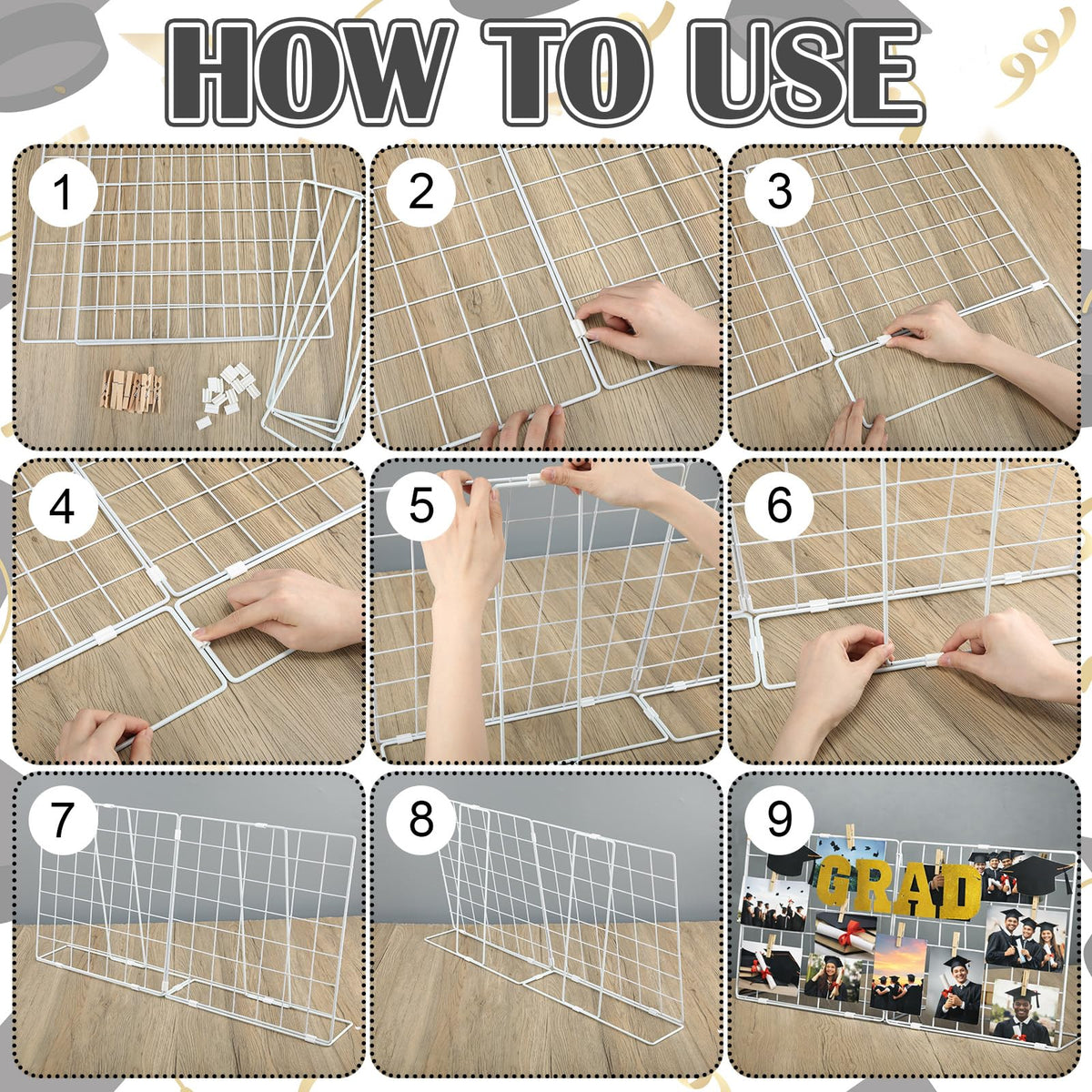 HOW TO USE

1

2

3

4

5

6

7

8

9

GRAD