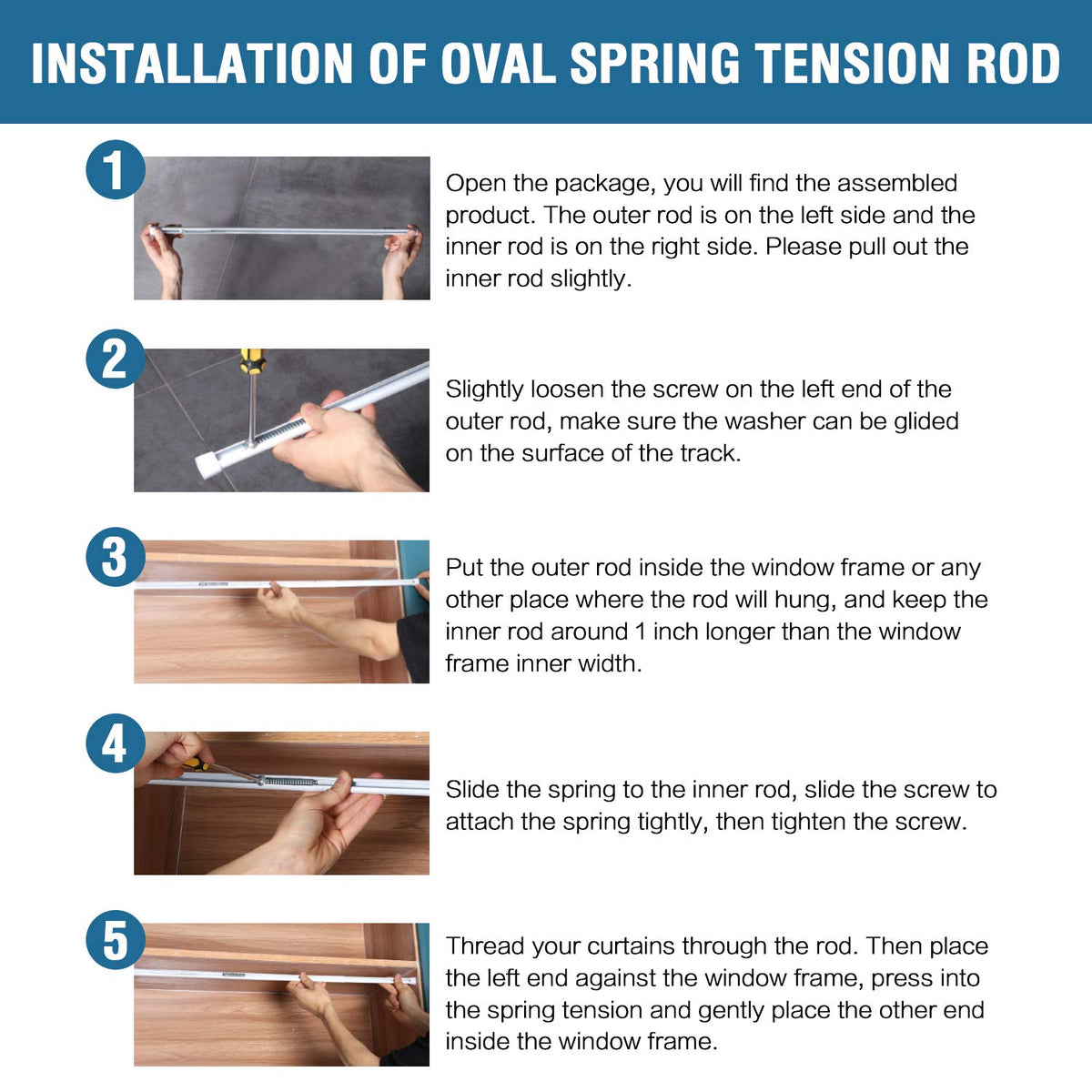 INSTALLATION OF OVAL SPRING TENSION ROD

1

Open the package, you will find the assembled product. The outer rod is on the left side and the inner rod is on the right side. Please pull out the inner rod slightly.

2

Slightly loosen the screw on the left end of the outer rod, make sure the washer can be glided on the surface of the track.

3

Put the outer rod inside the window frame or any other place where the rod will hung, and keep the inner rod around 1 inch longer than the window frame inner width.

4

Slide the spring to the inner rod, slide the screw to attach the spring tightly, then tighten the screw.

5

Thread your curtains through the rod. Then place the left end against the window frame, press into the spring tension and gently place the other end inside the window frame.