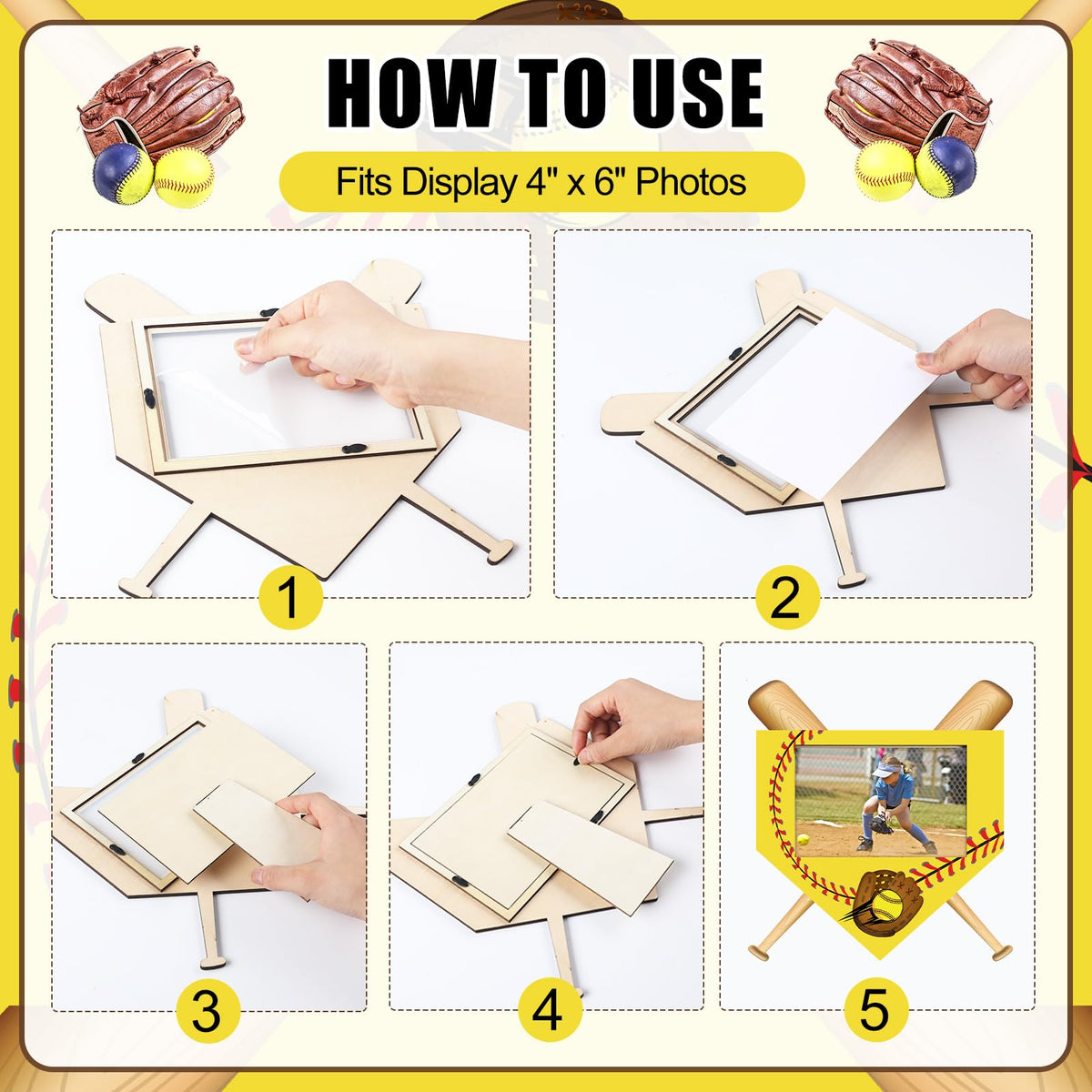 HOW TO USE

Fits Display 4" x 6" Photos

1

2

3

4

5