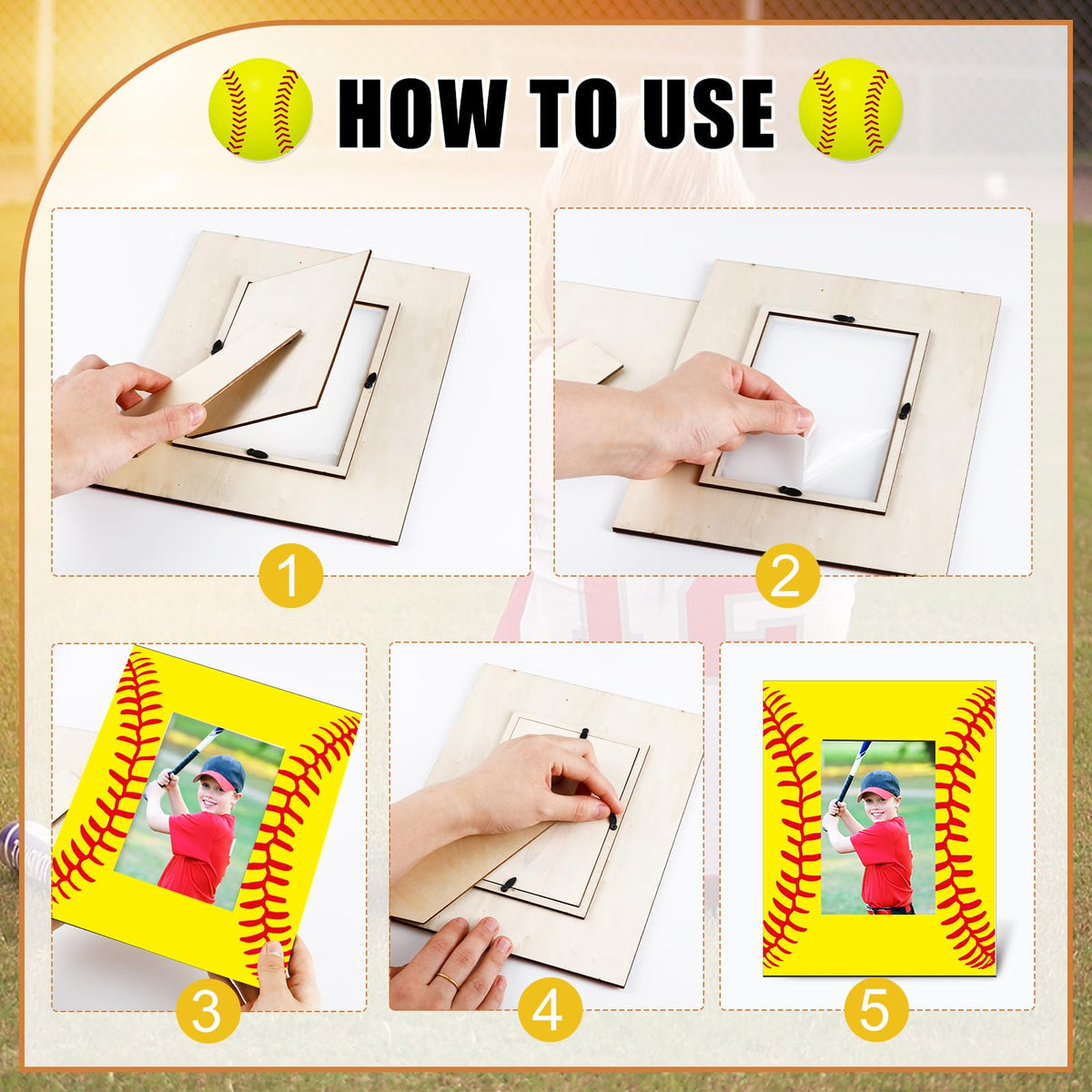 HOW TO USE

1

2

3

4

5