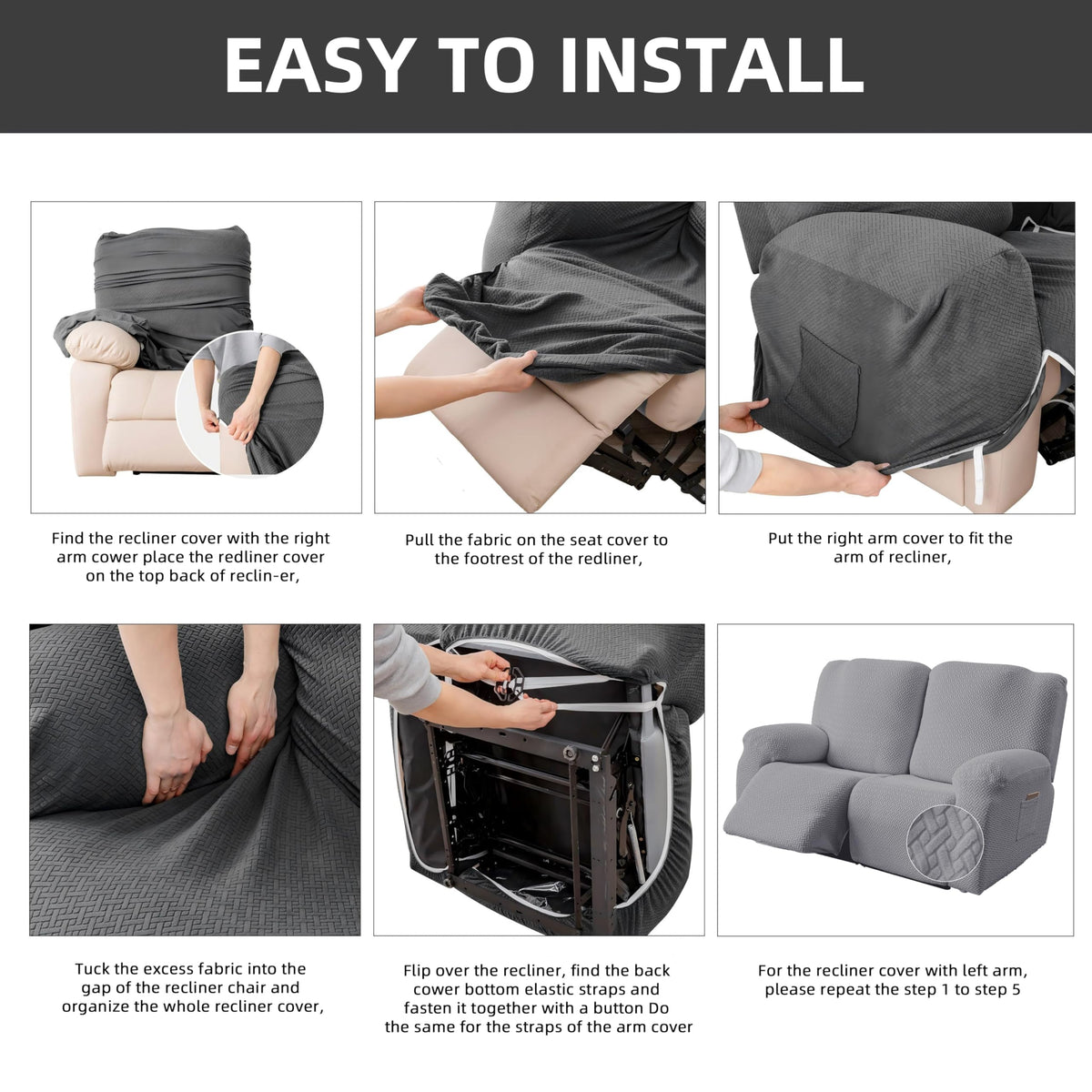 EASY TO INSTALL

Find the recliner cover with the right arm cower place the redliner cover on the top back of reclin-er,

Pull the fabric on the seat cover to the footrest of the redliner,

Put the right arm cover to fit the arm of recliner,

Tuck the excess fabric into the gap of the recliner chair and organize the whole recliner cover,

Flip over the recliner, find the back cower bottom elastic straps and fasten it together with a button Do the same for the straps of the arm cover

For the recliner cover with left arm, please repeat the step 1 to step 5