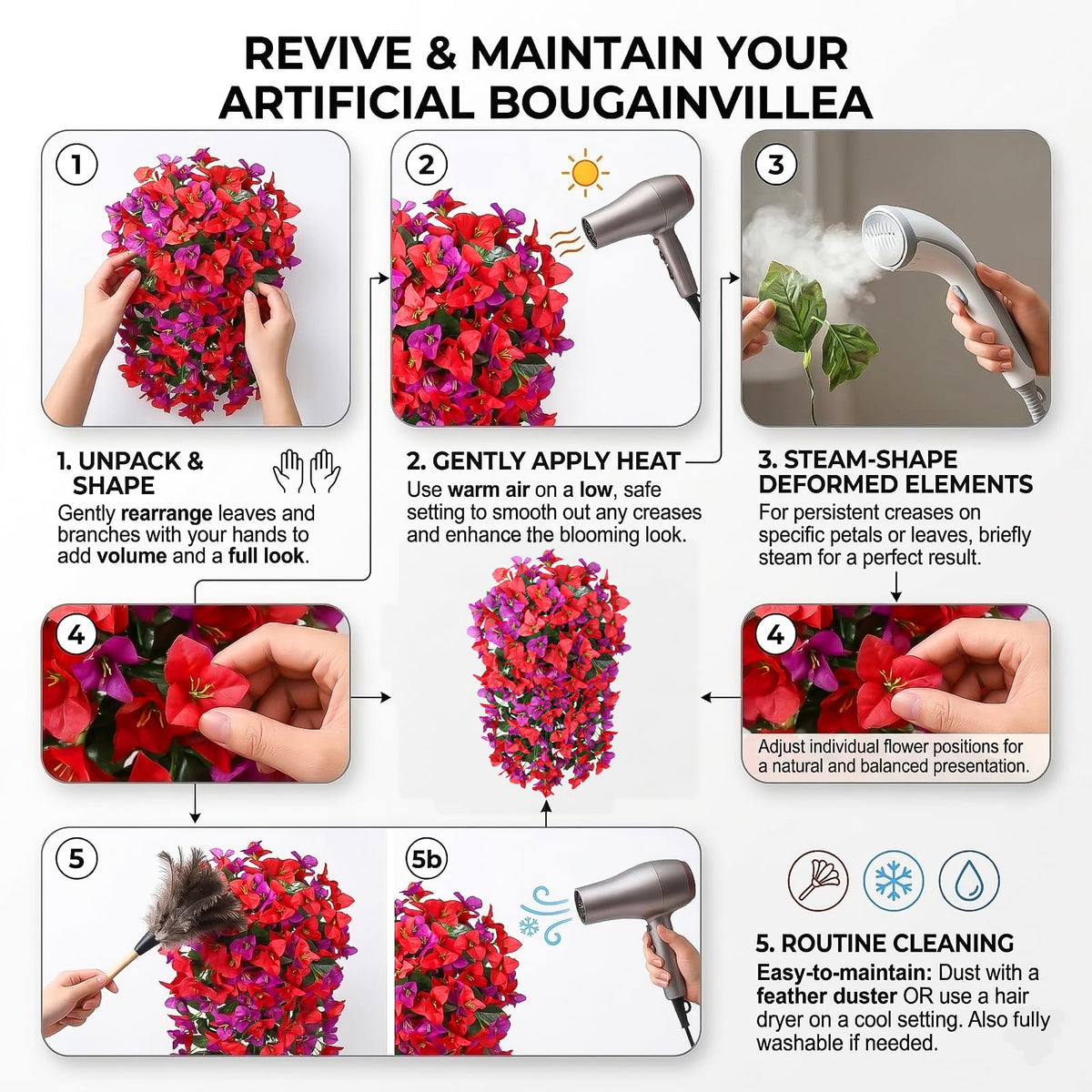 REVIVE & MAINTAIN YOUR ARTIFICIAL BOUGAINVILLEA

1

2

3

1. UNPACK & SHAPE
Gently rearrange leaves and branches with your hands to add volume and a full look.

2. GENTLY APPLY HEAT
Use warm air on a low, safe setting to smooth out any creases and enhance the blooming look.

3. STEAM-SHAPE DEFORMED ELEMENTS
For persistent creases on specific petals or leaves, briefly steam for a perfect result.

4

4

Adjust individual flower positions for a natural and balanced presentation.

5

5b

5. ROUTINE CLEANING
Easy-to-maintain: Dust with a feather duster OR use a hair dryer on a cool setting. Also fully washable if needed.