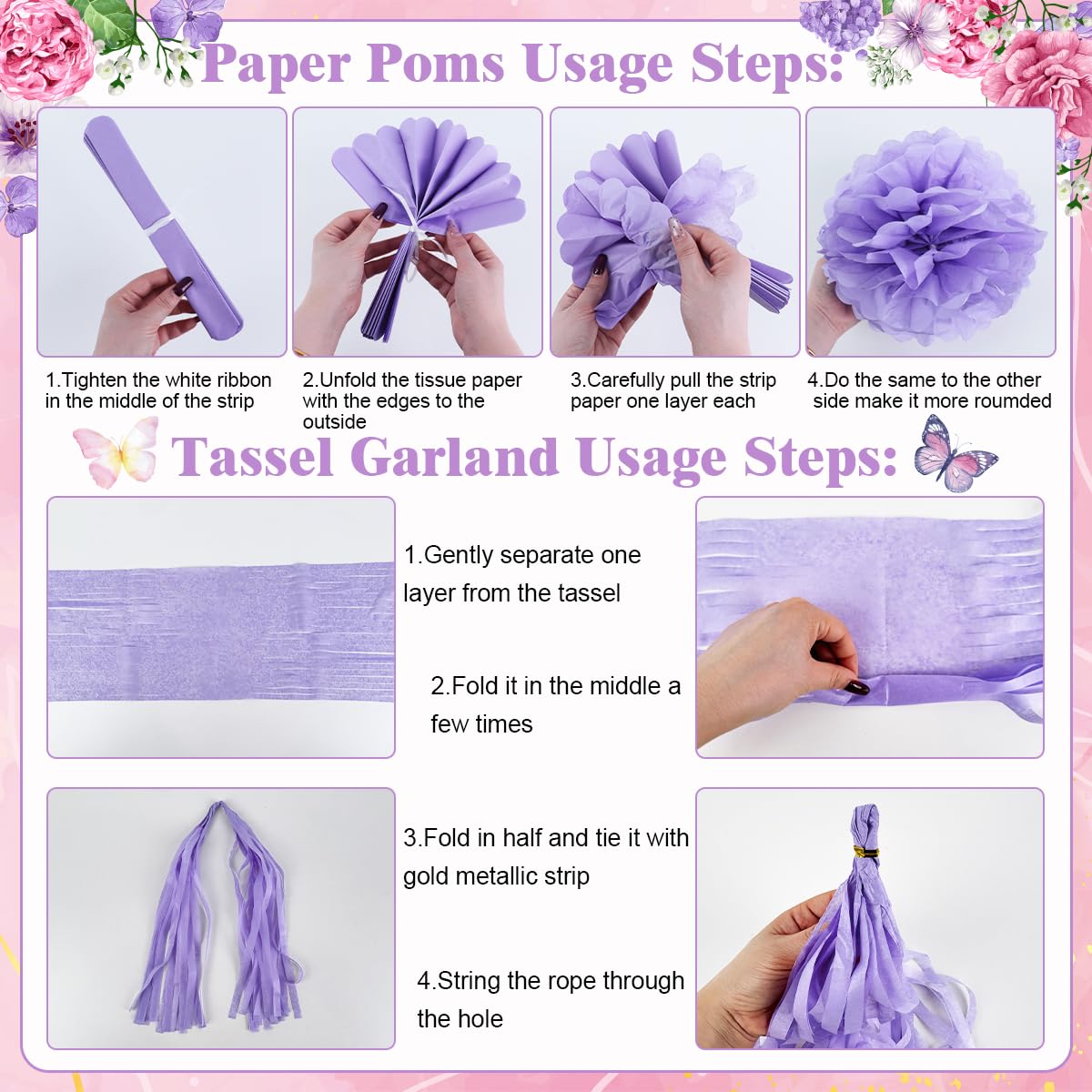 Paper Poms Usage Steps:

1.Tighten the white ribbon in the middle of the strip

2.Unfold the tissue paper with the edges to the outside

3.Carefully pull the strip paper one layer each

4.Do the same to the other side make it more roumded

Tassel Garland Usage Steps:

1.Gently separate one layer from the tassel

2.Fold it in the middle a few times

3.Fold in half and tie it with gold metallic strip

4.String the rope through the hole