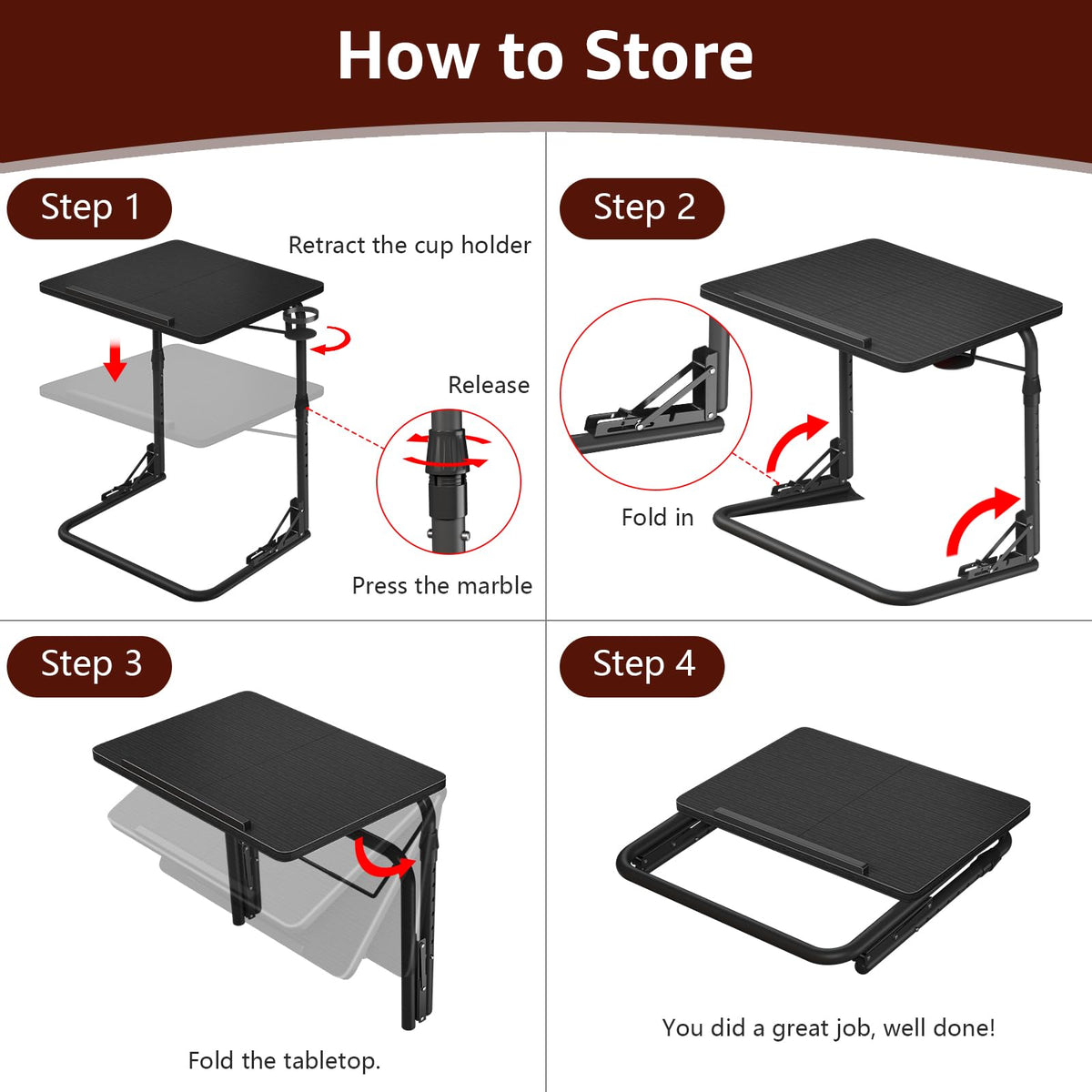 How to Store

Step 1

Retract the cup holder

Release

Press the marble

Step 2

Fold in

Step 3

Fold the tabletop.

Step 4

You did a great job, well done!