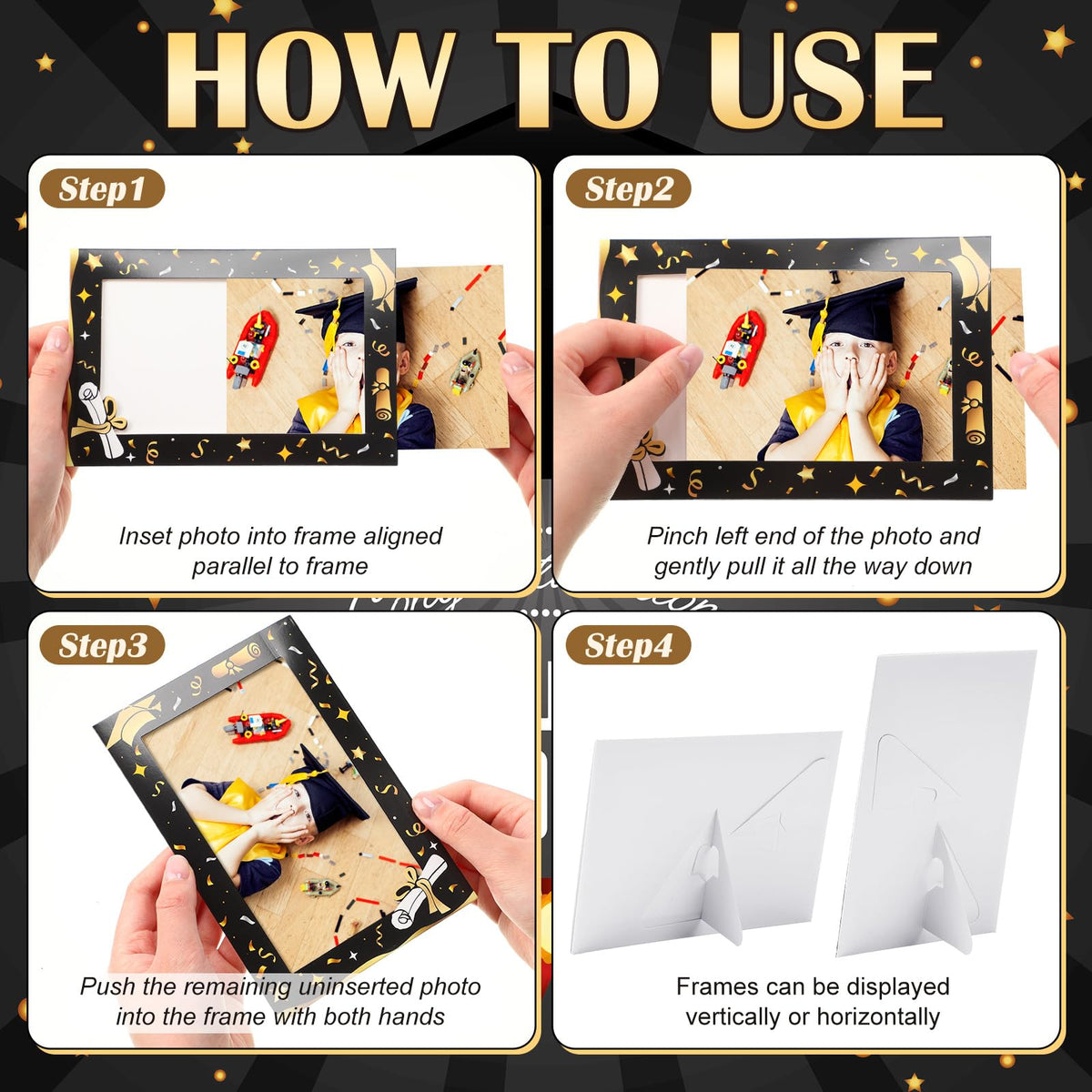 HOW TO USE

Step1

Inset photo into frame aligned parallel to frame

Step2

Pinch left end of the photo and gently pull it all the way down

Step3

Push the remaining uninserted photo into the frame with both hands

Step4

Frames can be displayed vertically or horizontally