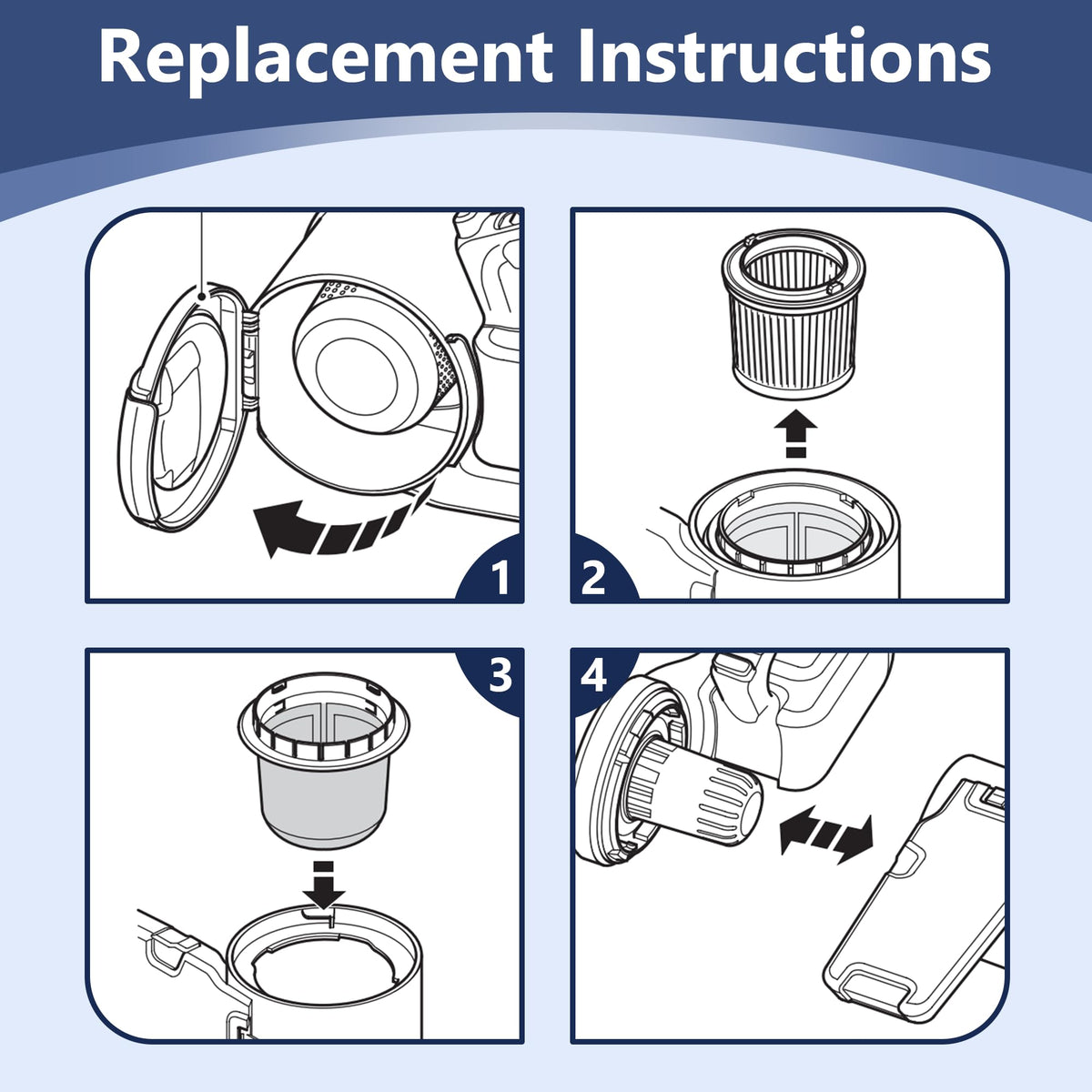 Replacement Instructions

1

2

3

4