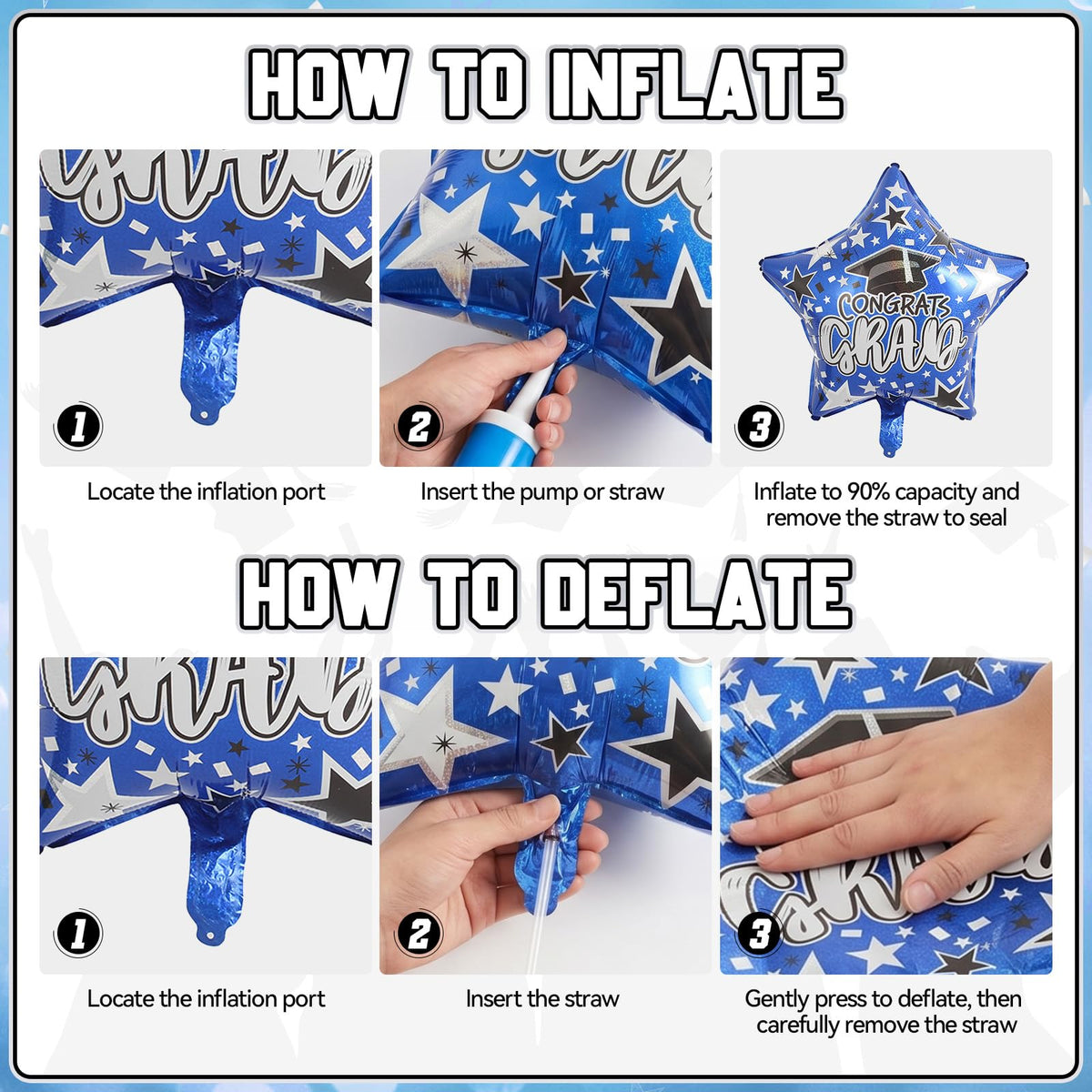 HOW TO INFLATE

1

Locate the inflation port

2

Insert the pump or straw

CONGRATS GRAD

3

Inflate to 90% capacity and remove the straw to seal

HOW TO DEFLATE

1

Locate the inflation port

2

Insert the straw

3

Gently press to deflate, then carefully remove the straw