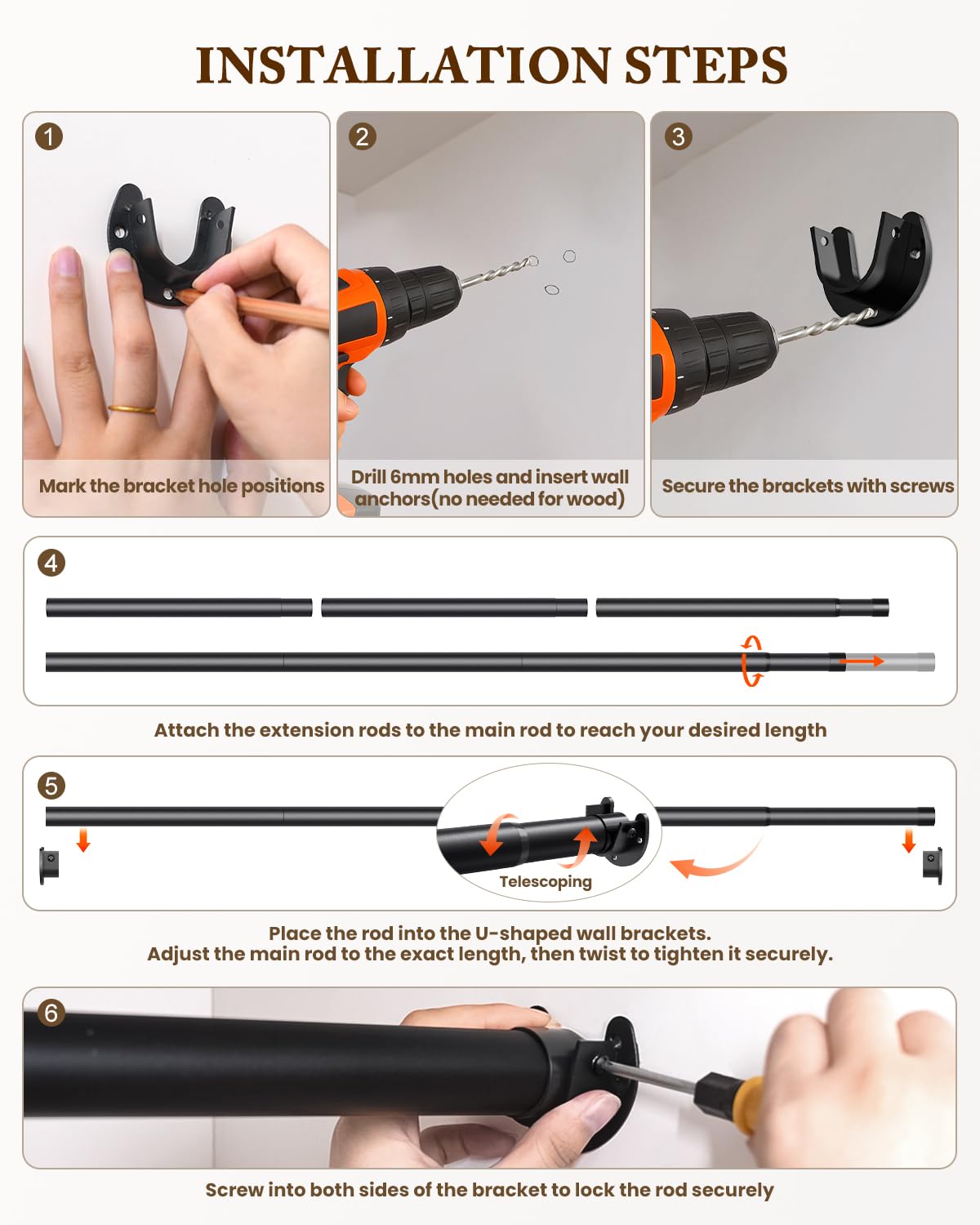 INSTALLATION STEPS

1
Mark the bracket hole positions

2
Drill 6mm holes and insert wall anchors(no needed for wood)

3
Secure the brackets with screws

4

Attach the extension rods to the main rod to reach your desired length

5
Telescoping

Place the rod into the U-shaped wall brackets.
Adjust the main rod to the exact length, then twist to tighten it securely.

6

Screw into both sides of the bracket to lock the rod securely