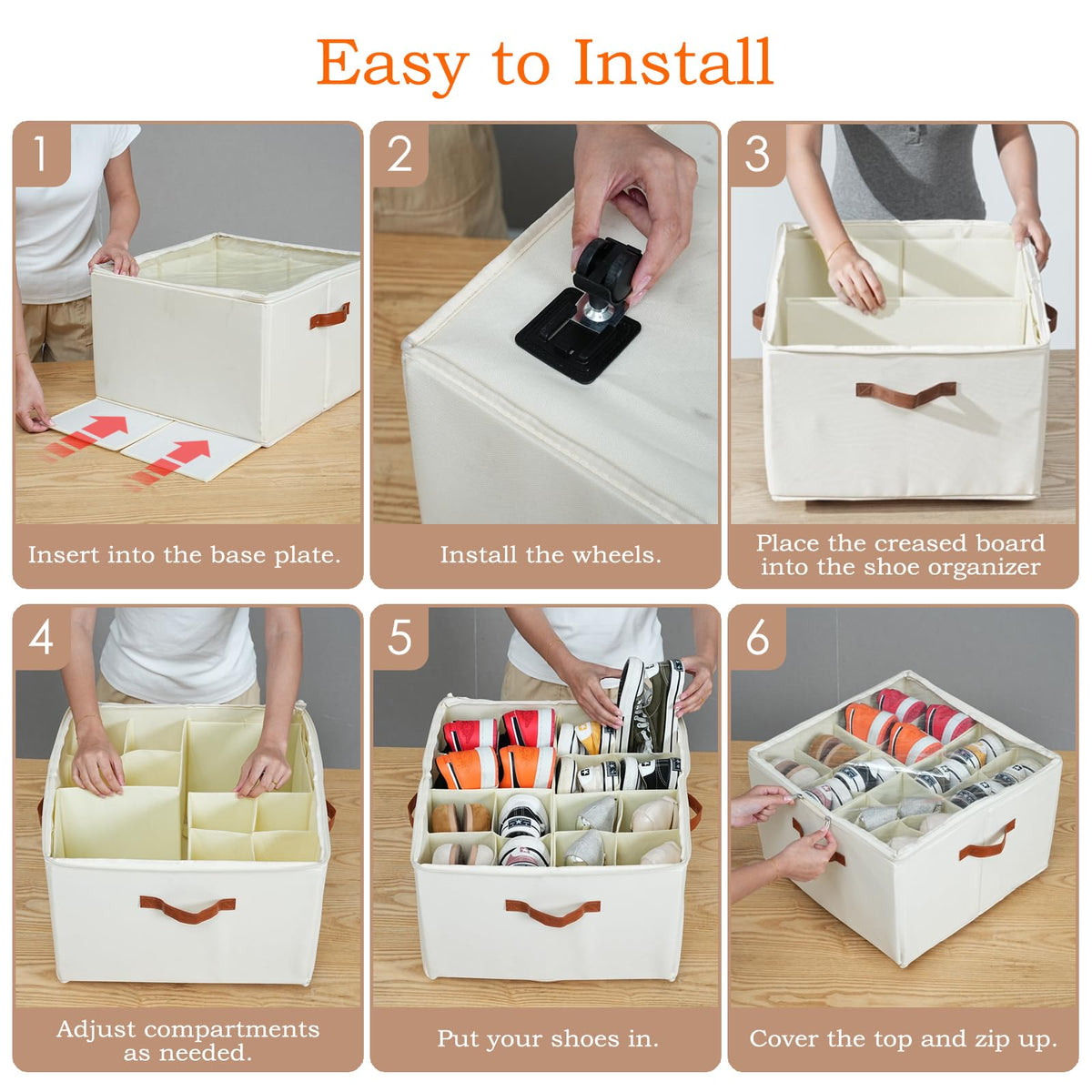 Easy to Install

1

Insert into the base plate.

2

Install the wheels.

3

Place the creased board into the shoe organizer

4

Adjust compartments as needed.

5

Put your shoes in.

6

Cover the top and zip up.