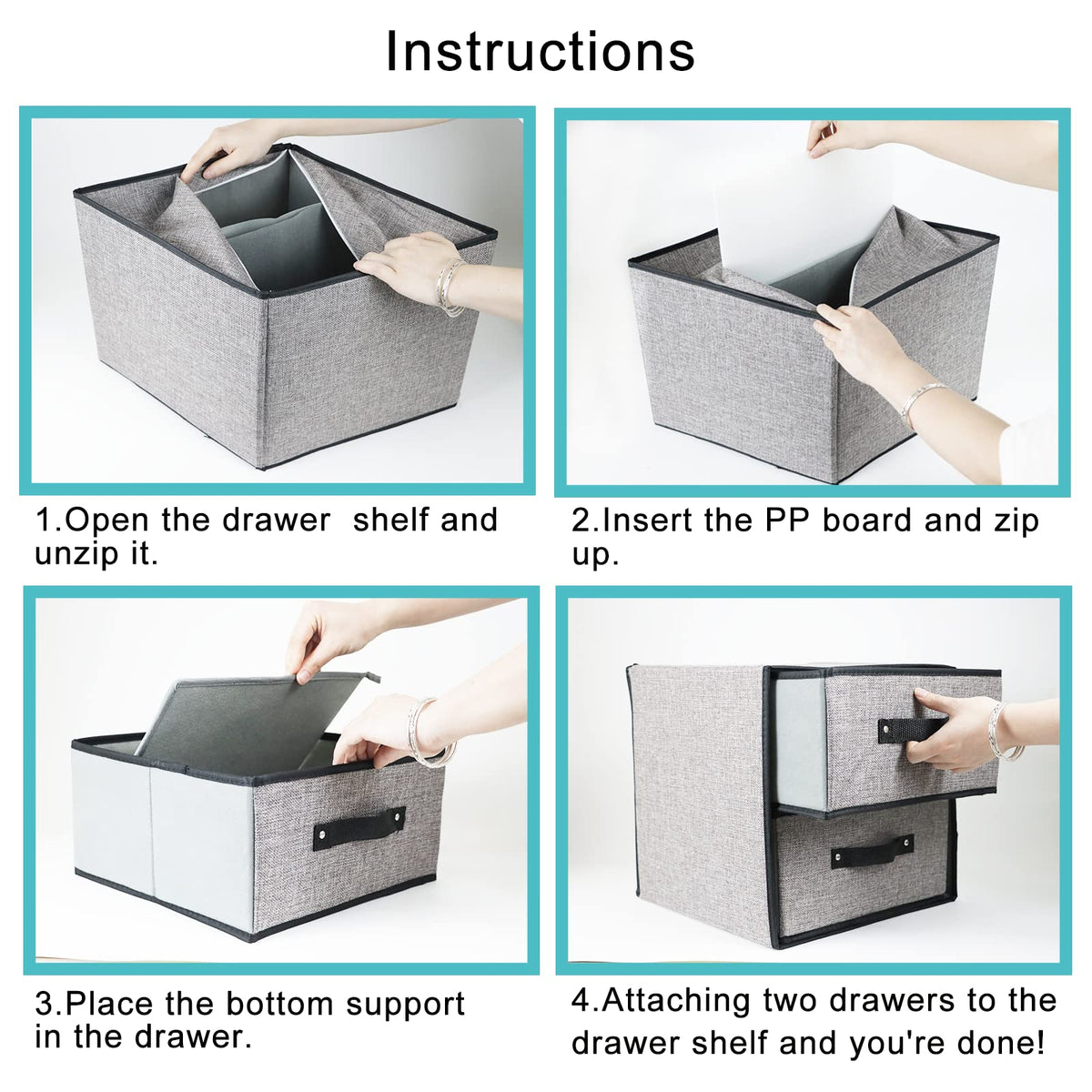 Instructions

1.Open the drawer shelf and unzip it.

2.Insert the PP board and zip up.

3.Place the bottom support in the drawer.

4.Attaching two drawers to the drawer shelf and you're done!