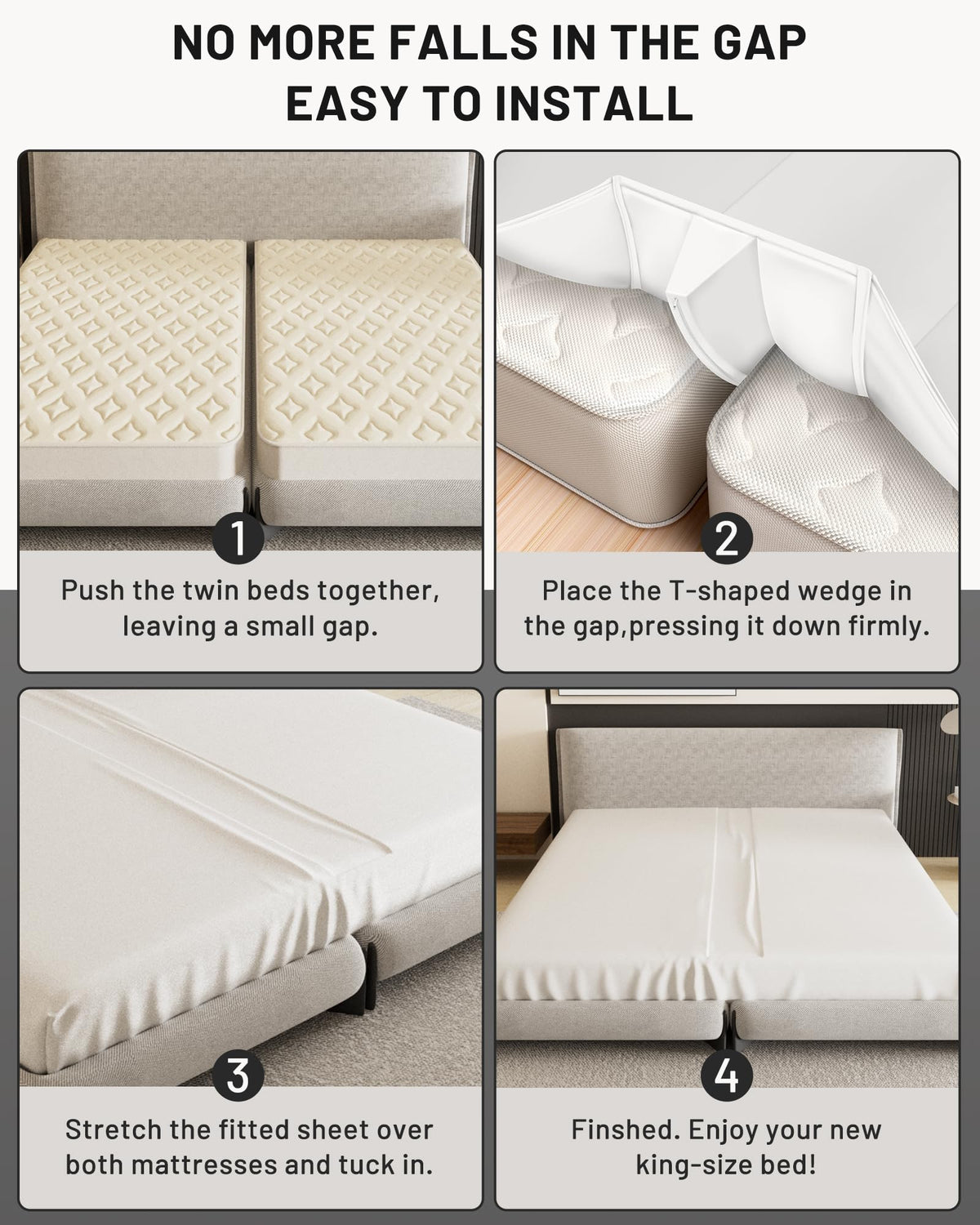 NO MORE FALLS IN THE GAP
EASY TO INSTALL

1
Push the twin beds together, leaving a small gap.

2
Place the T-shaped wedge in the gap,pressing it down firmly.

3
Stretch the fitted sheet over both mattresses and tuck in.

4
Finshed. Enjoy your new king-size bed!