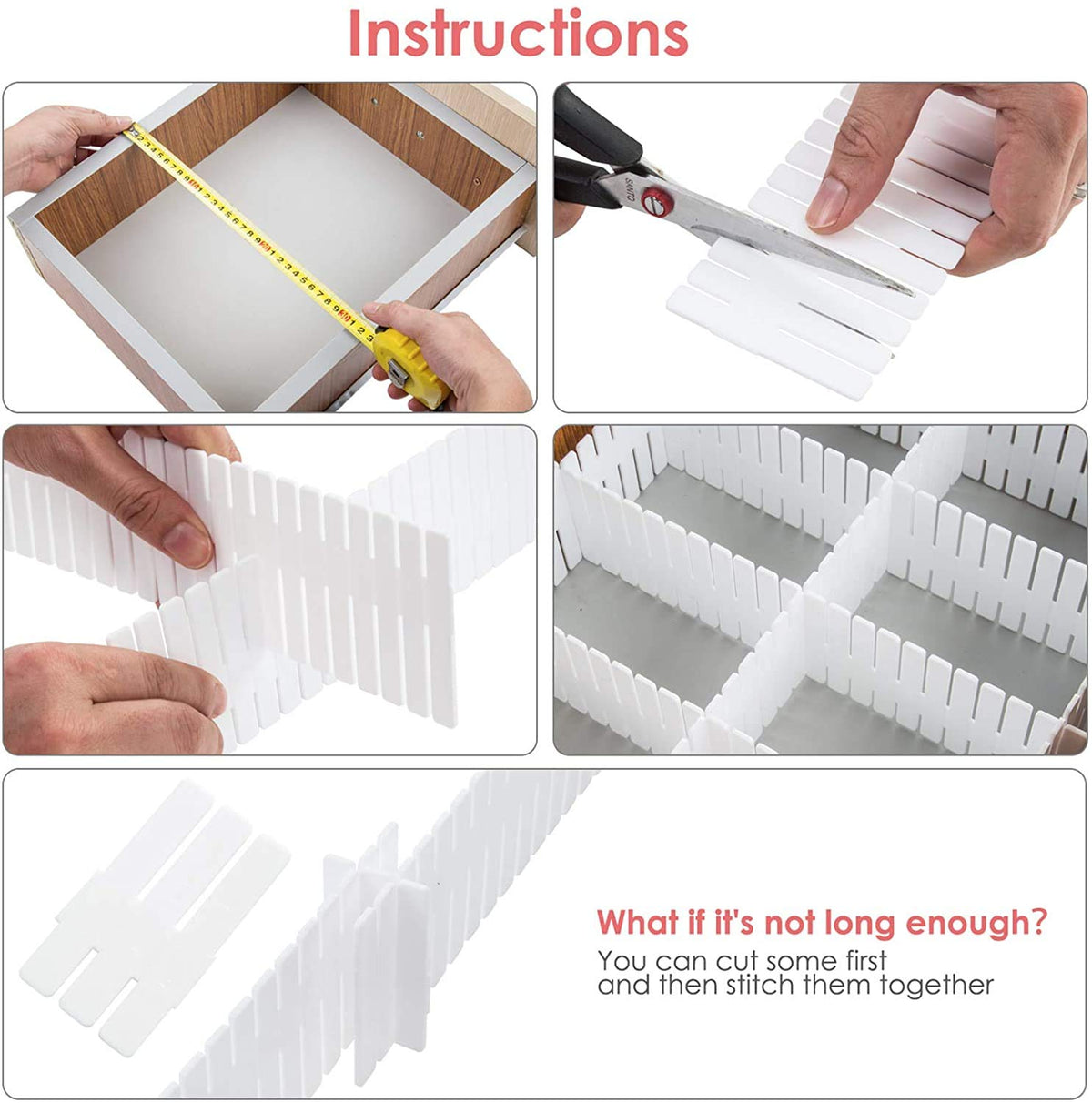 Instructions

What if it's not long enough?
You can cut some first and then stitch them together