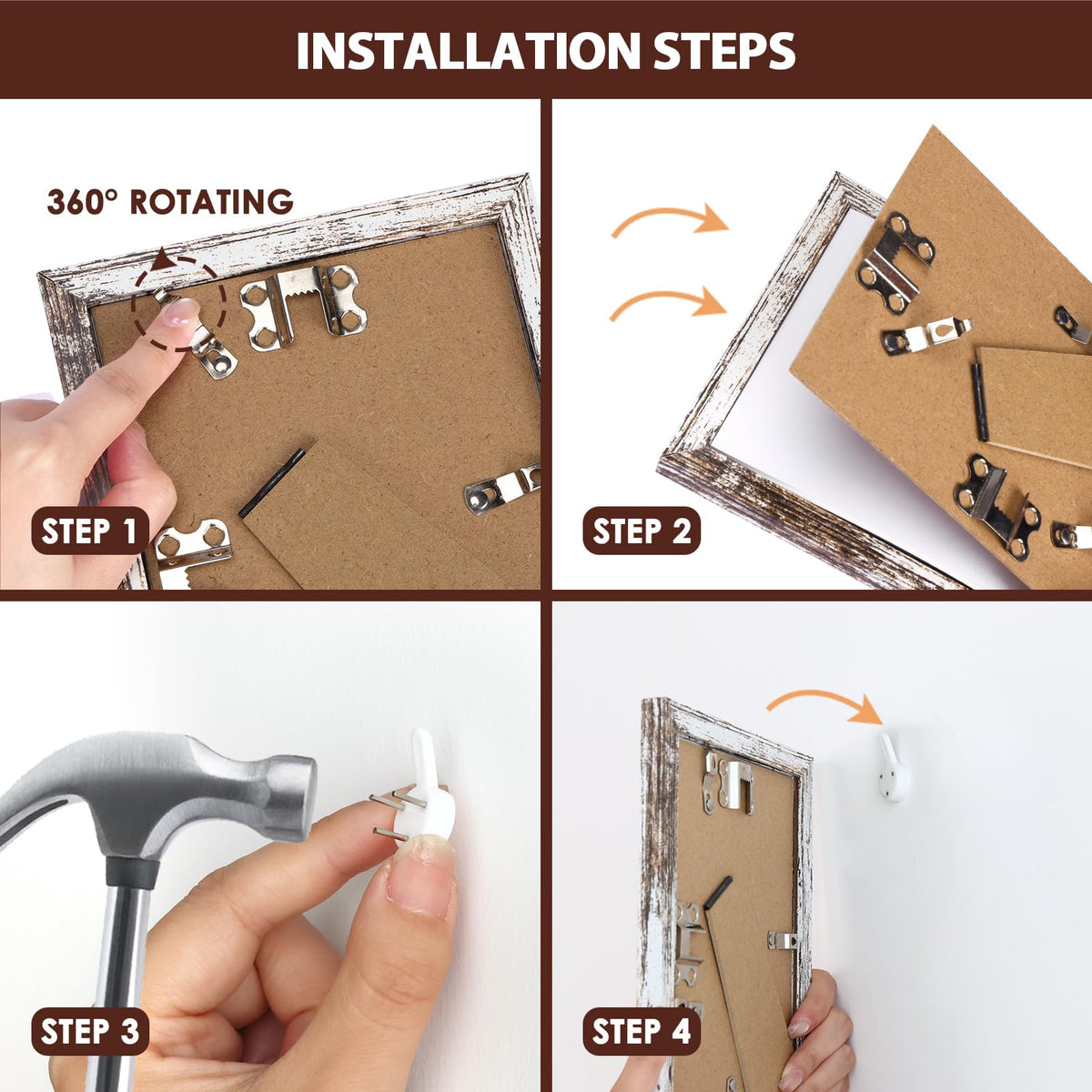 INSTALLATION STEPS

360° ROTATING

STEP 1

STEP 2

STEP 3

STEP 4