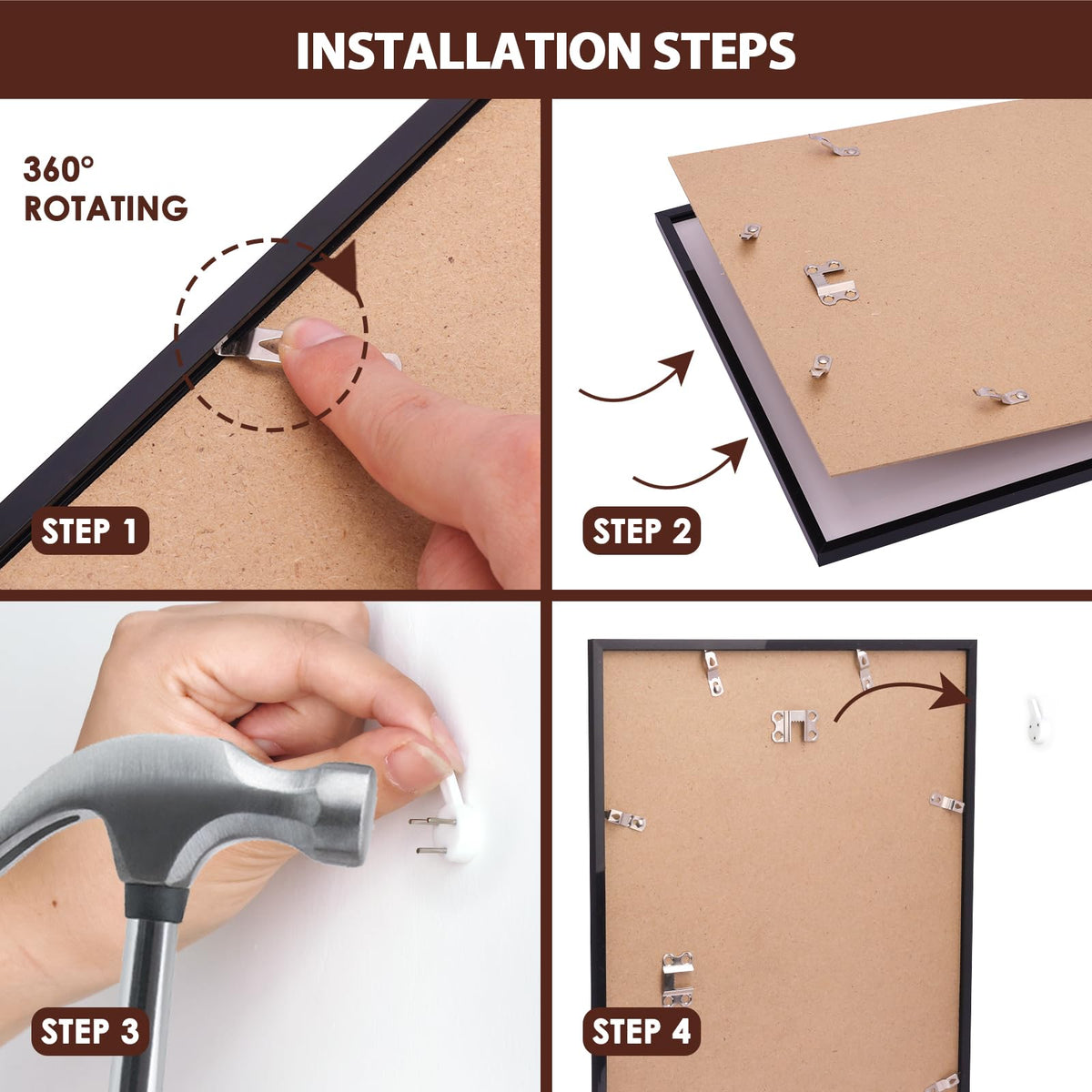 INSTALLATION STEPS

360°
ROTATING

STEP 1

STEP 2

STEP 3

STEP 4