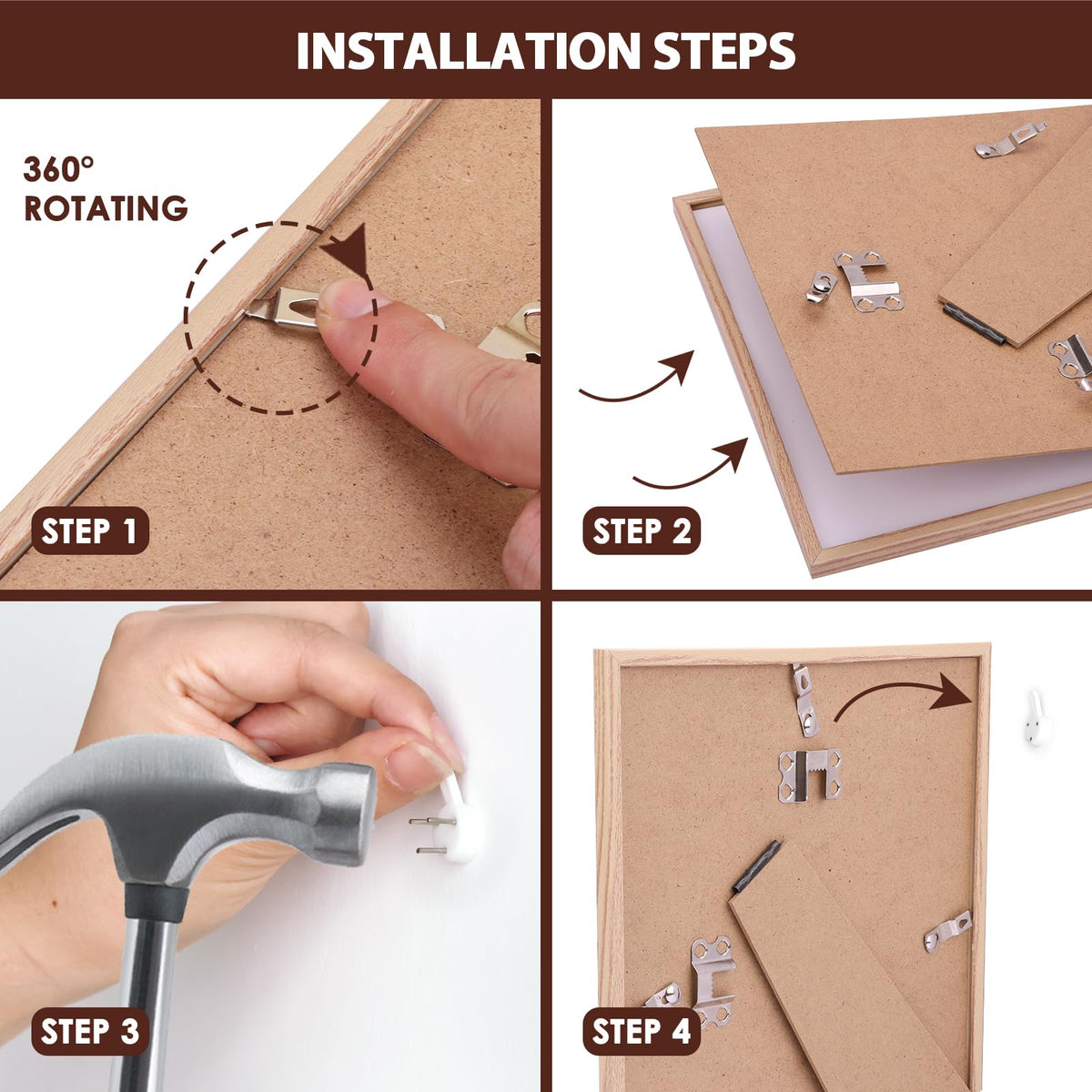 INSTALLATION STEPS

360°
ROTATING

STEP 1

STEP 2

STEP 3

STEP 4