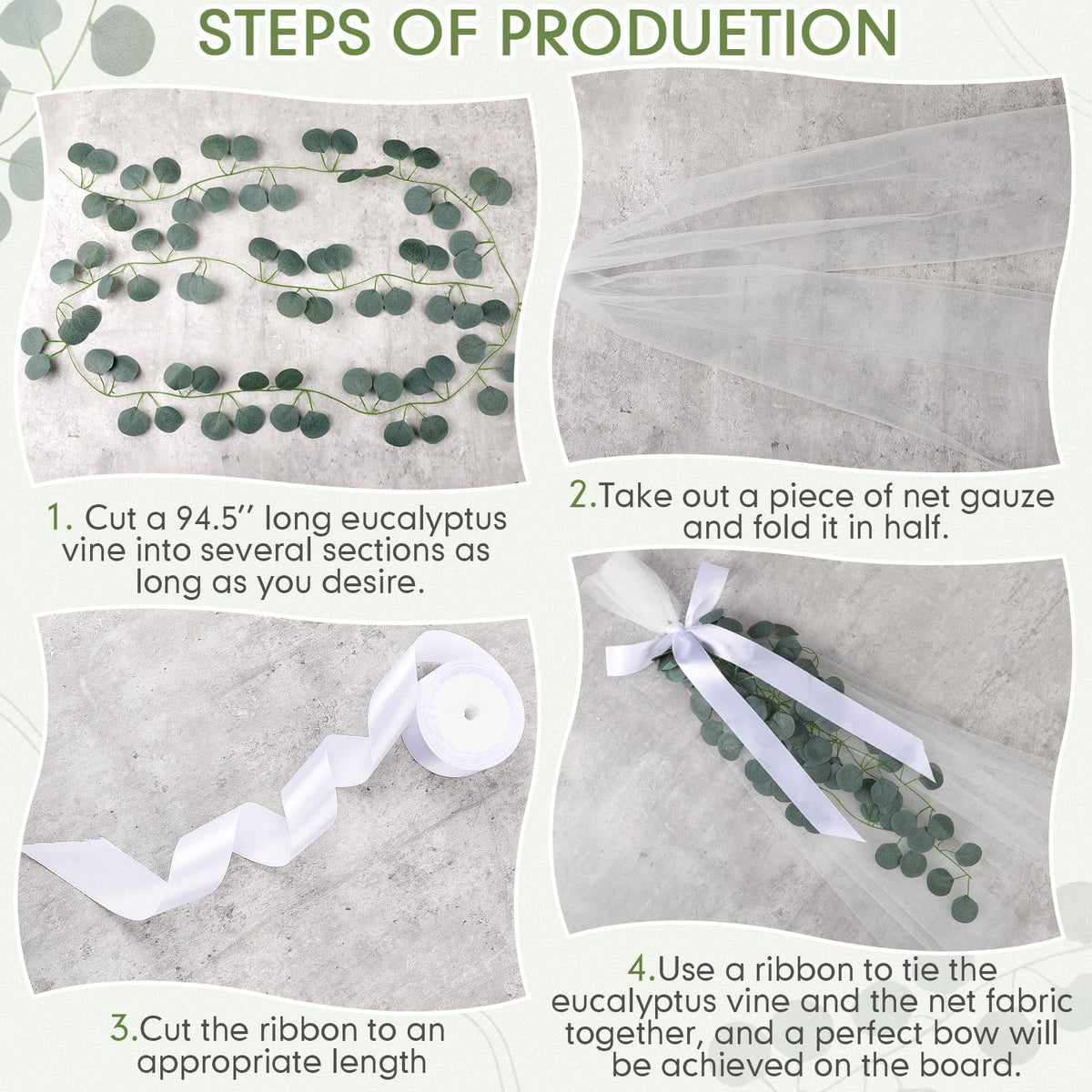 STEPS OF PRODUETION

1. Cut a 94.5'' long eucalyptus vine into several sections as long as you desire.

2.Take out a piece of net gauze and fold it in half.

3.Cut the ribbon to an appropriate length

4.Use a ribbon to tie the eucalyptus vine and the net fabric together, and a perfect bow will be achieved on the board.