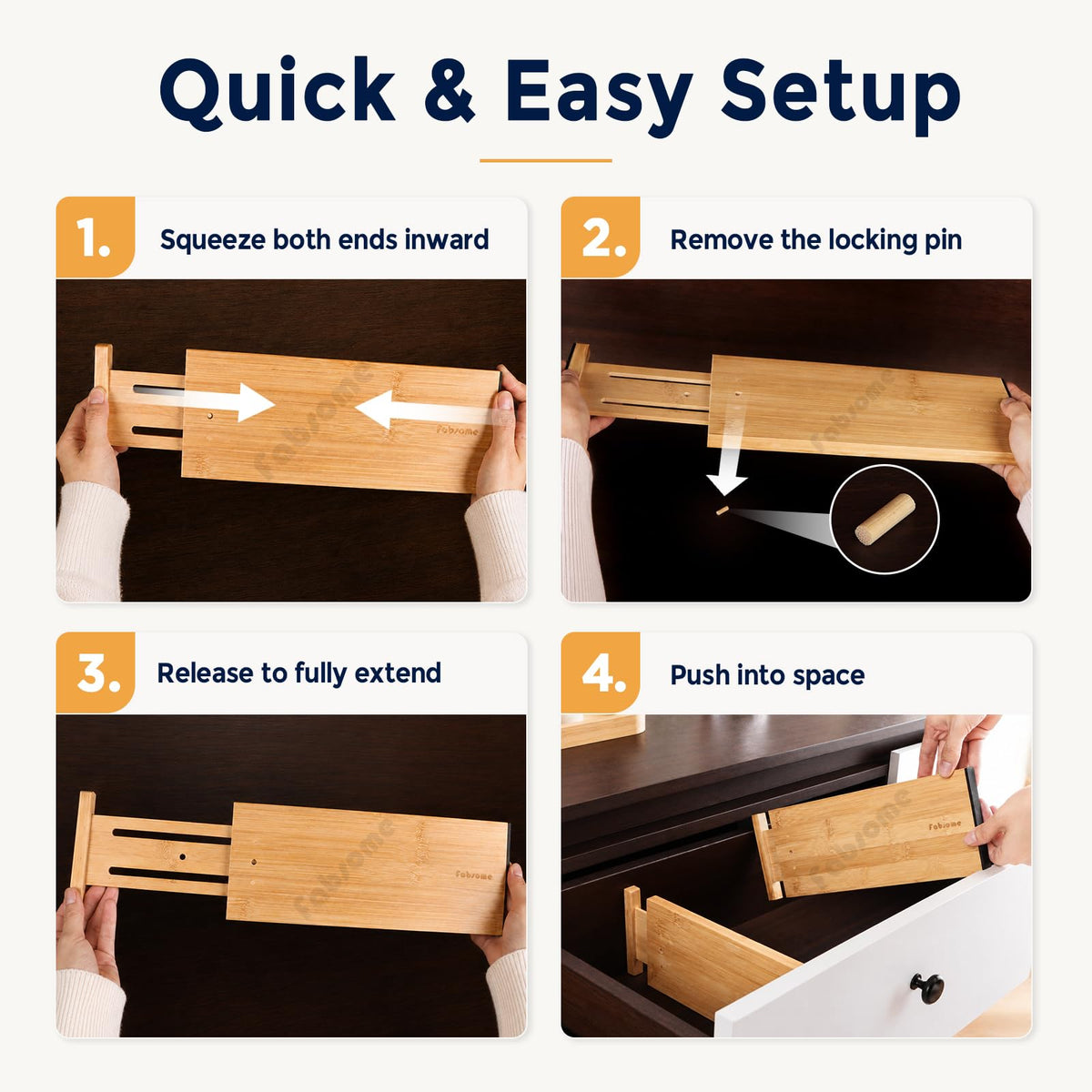 Quick & Easy Setup

1. Squeeze both ends inward

fabsome
fabsome

2. Remove the locking pin

fabsome

3. Release to fully extend

fabsome
fabsome

4. Push into space

fabsome
fabsome