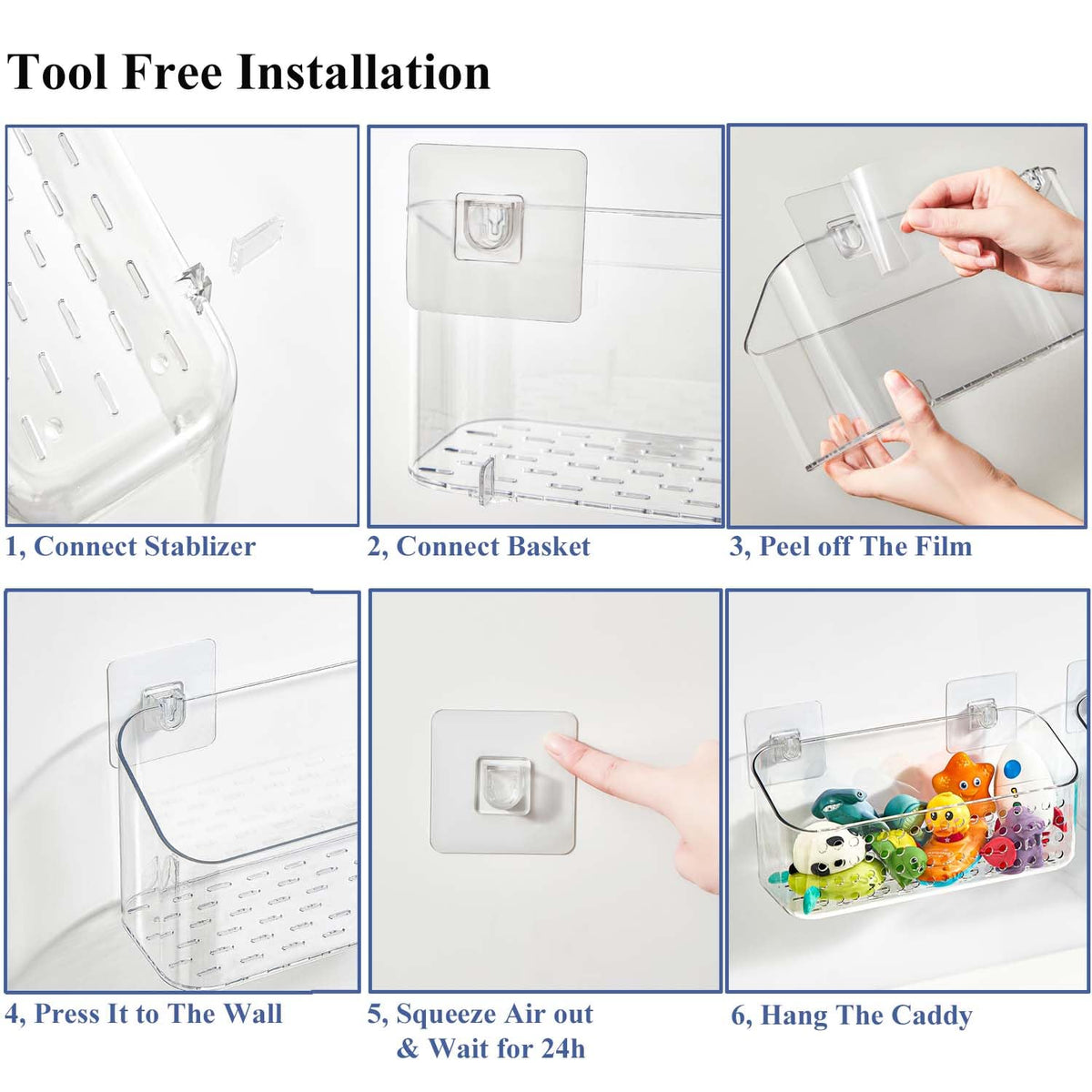 Tool Free Installation

1, Connect Stablizer

2, Connect Basket

3, Peel off The Film

4, Press It to The Wall

5, Squeeze Air out & Wait for 24h

6, Hang The Caddy