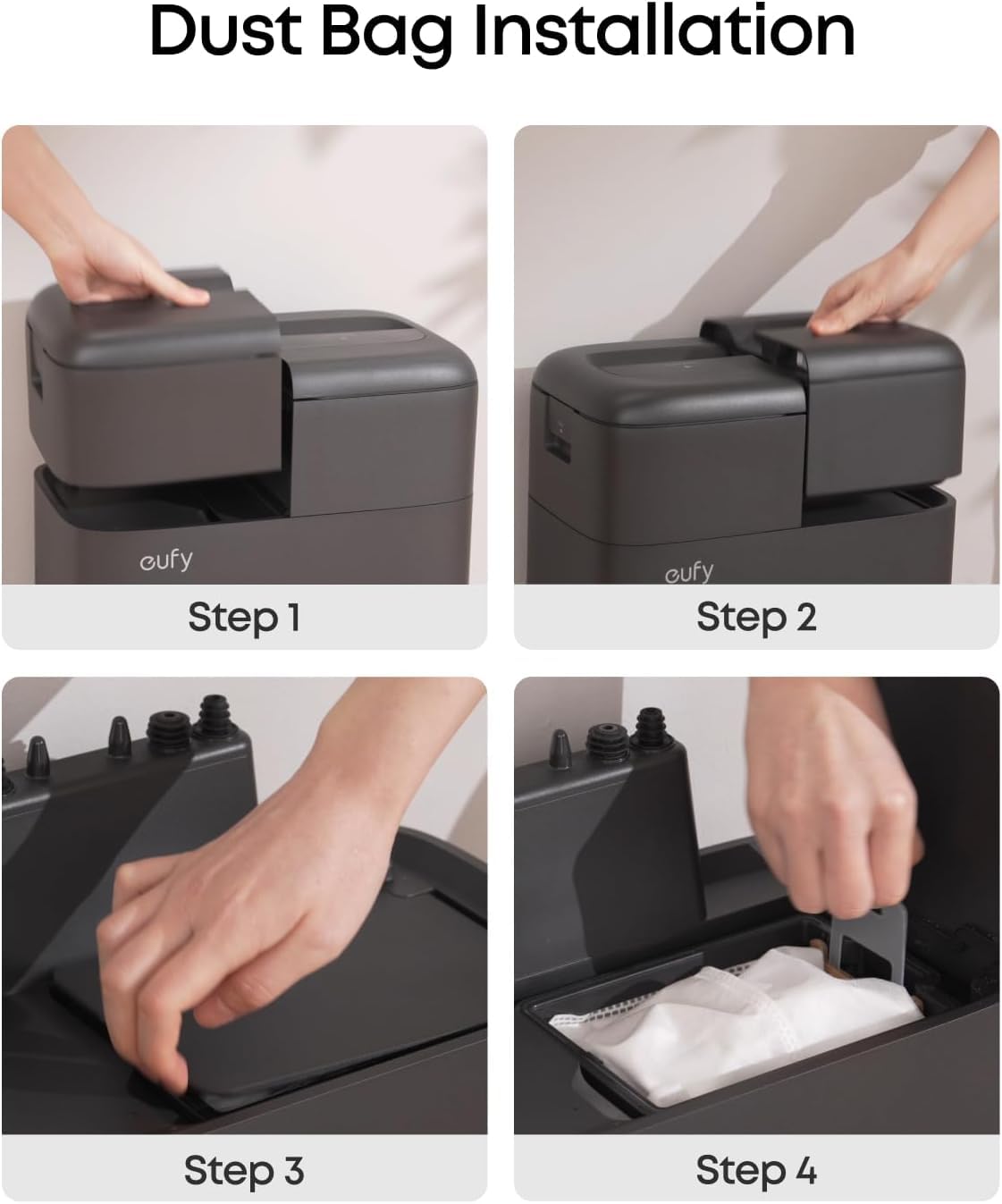 Dust Bag Installation

eufy

Step 1

eufy

Step 2

Step 3

Step 4