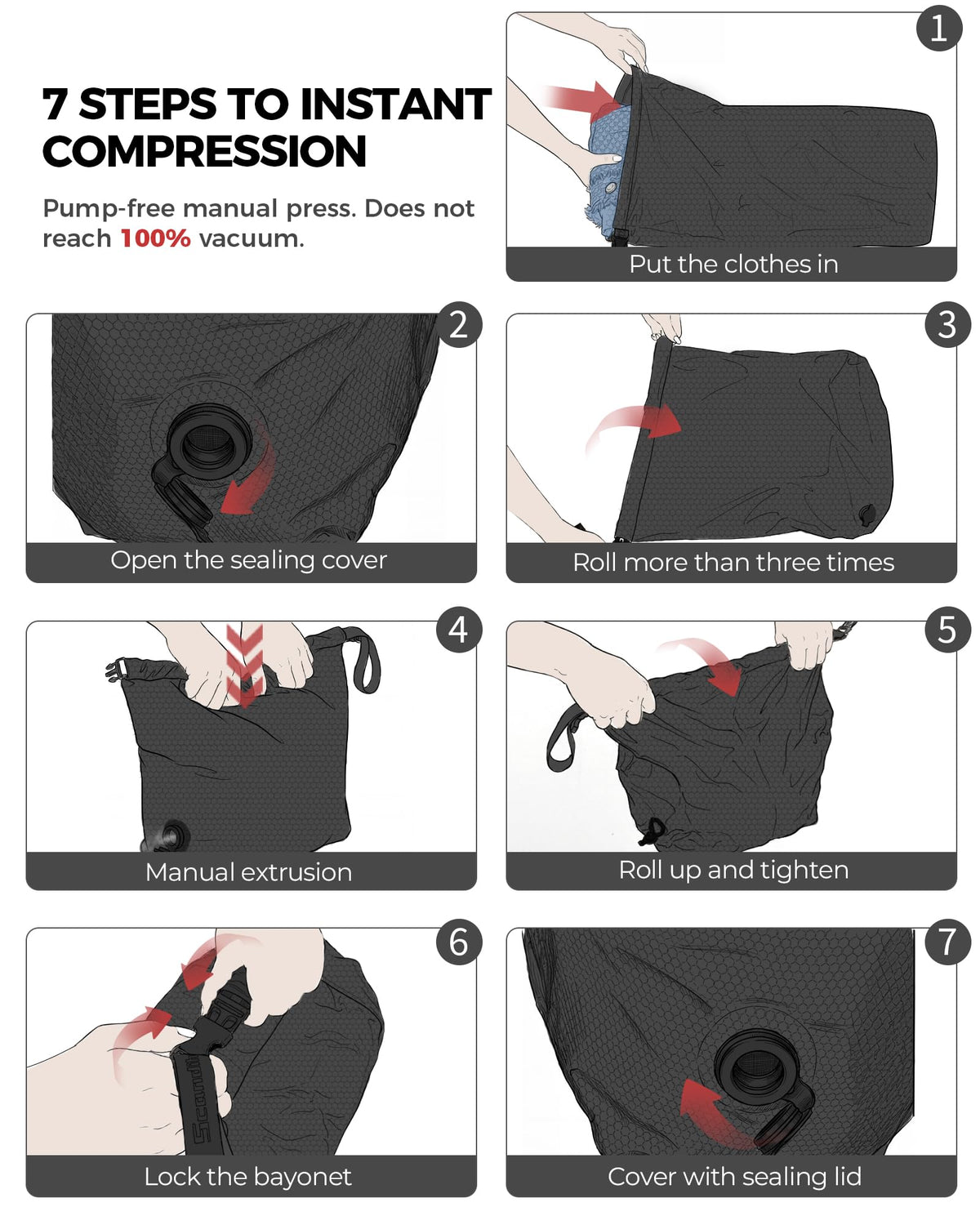 7 STEPS TO INSTANT COMPRESSION

Pump-free manual press. Does not reach 100% vacuum.

1
Put the clothes in

2
Open the sealing cover

3
Roll more than three times

4
Manual extrusion

5
Roll up and tighten

6
Lock the bayonet

7
Cover with sealing lid