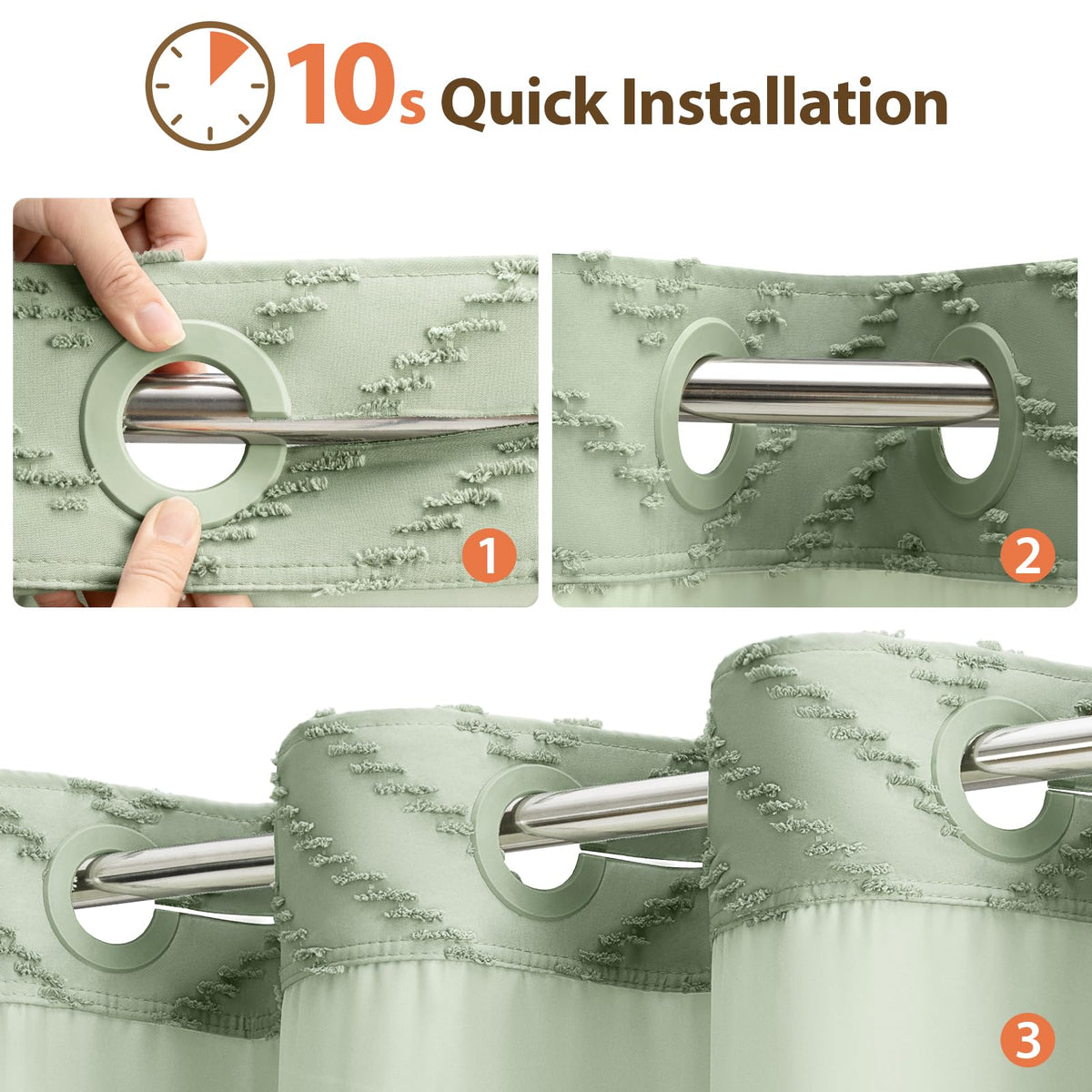 10s Quick Installation

1

2

3