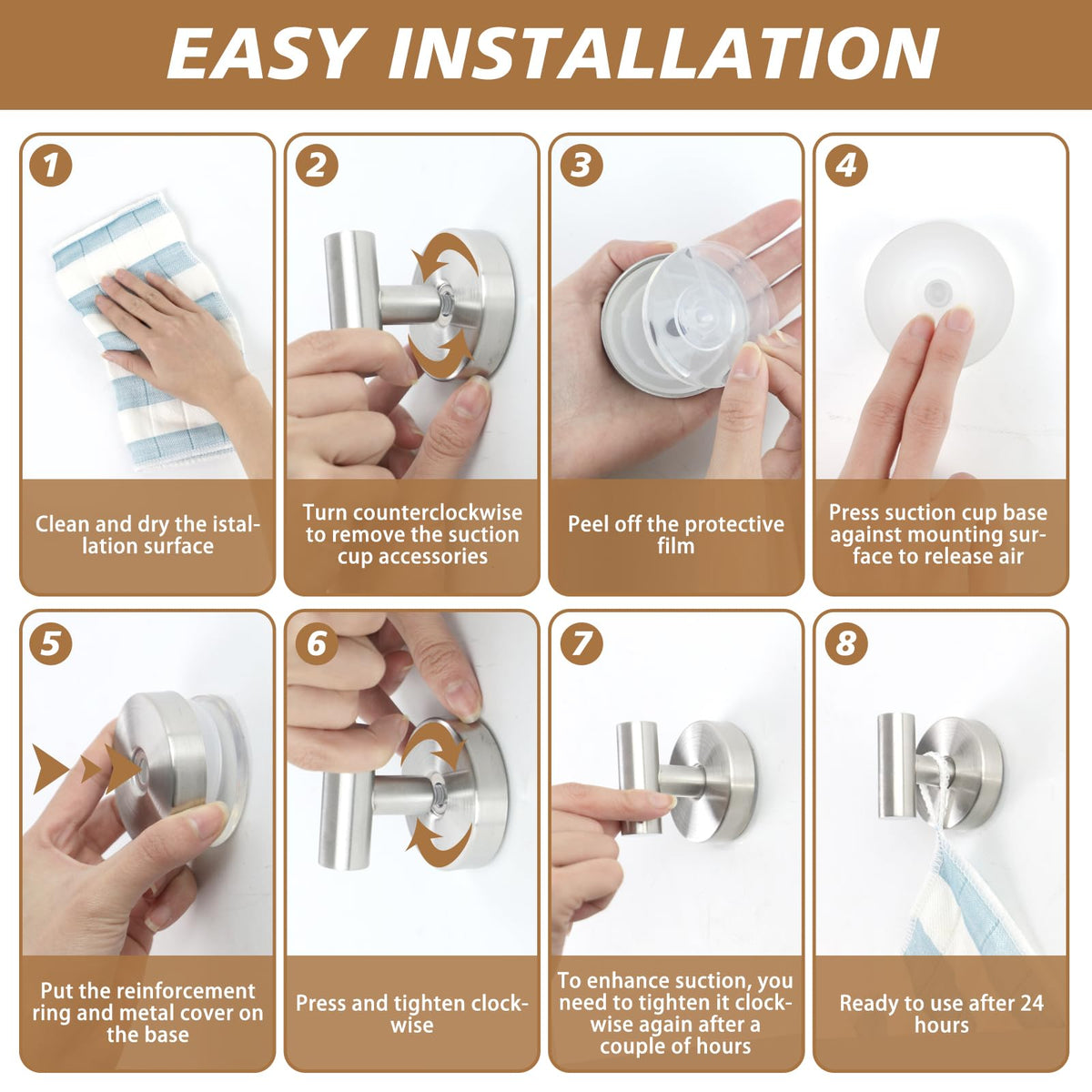 EASY INSTALLATION

1
Clean and dry the istallation surface

2
Turn counterclockwise to remove the suction cup accessories

3
Peel off the protective film

4
Press suction cup base against mounting surface to release air

5
Put the reinforcement ring and metal cover on the base

6
Press and tighten clockwise

7
To enhance suction, you need to tighten it clockwise again after a couple of hours

8
Ready to use after 24 hours