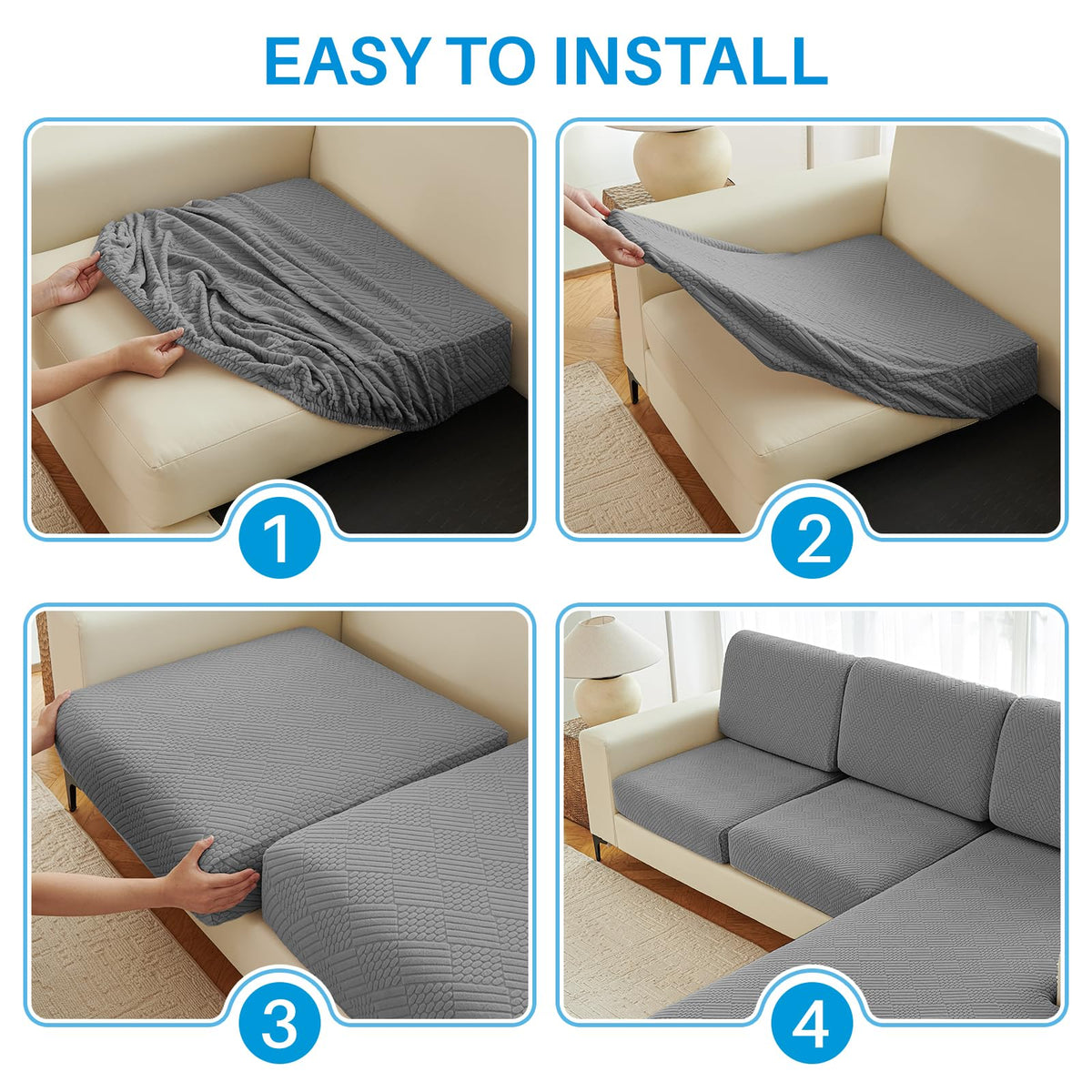 EASY TO INSTALL

1

2

3

4