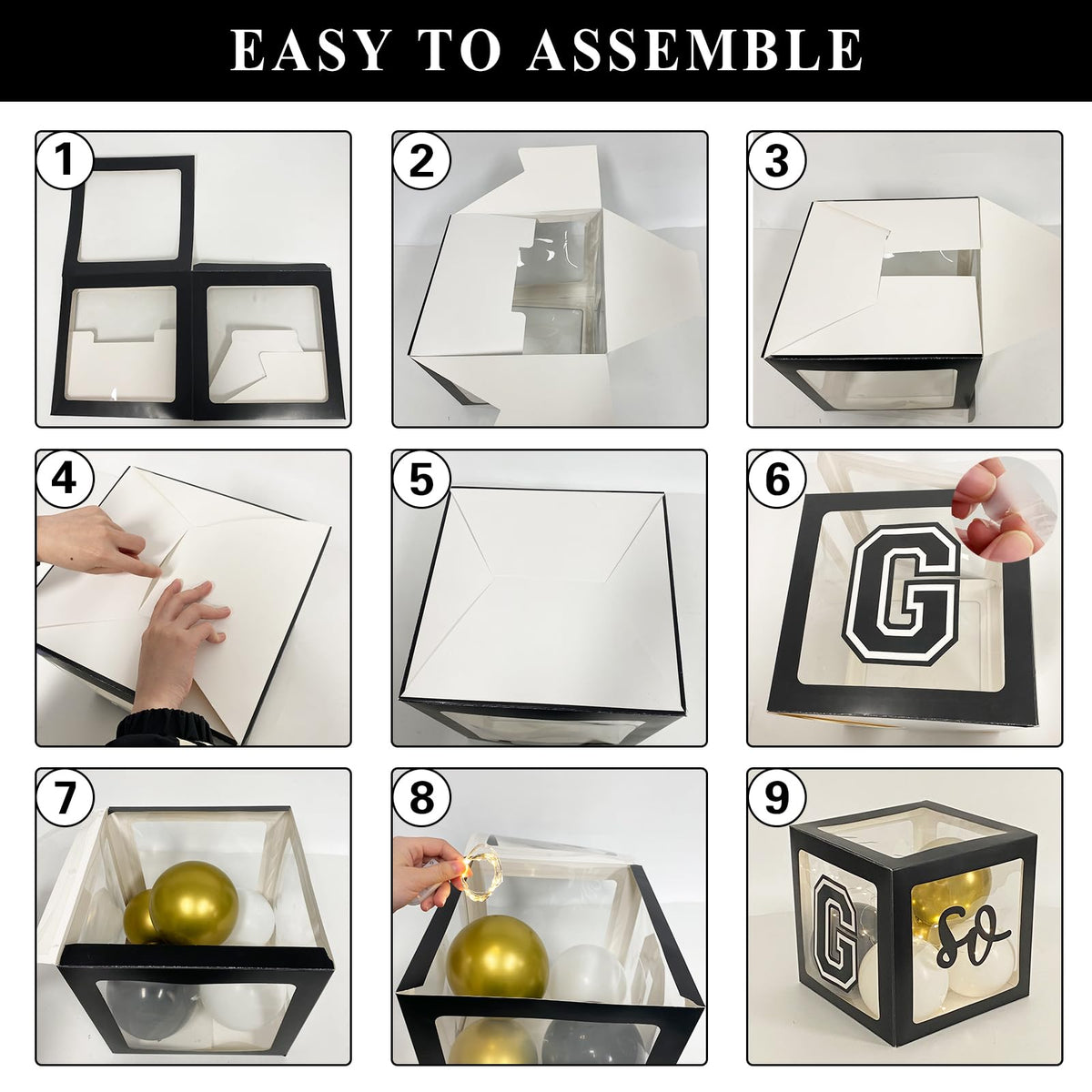 EASY TO ASSEMBLE

1

2

3

4

5

6

G

7

8

9

G

so