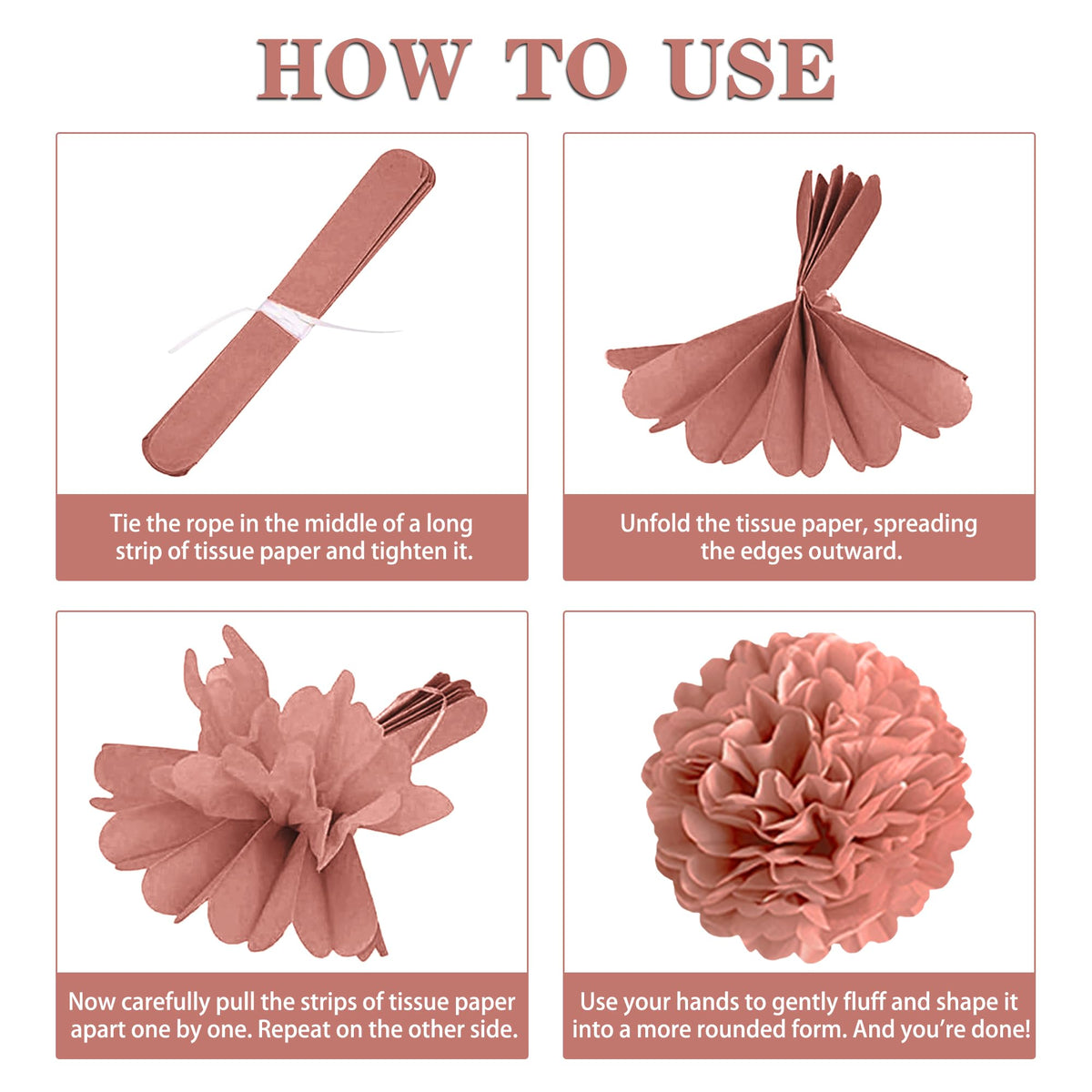 HOW TO USE

Tie the rope in the middle of a long strip of tissue paper and tighten it.

Unfold the tissue paper, spreading the edges outward.

Now carefully pull the strips of tissue paper apart one by one. Repeat on the other side.

Use your hands to gently fluff and shape it into a more rounded form. And you're done!