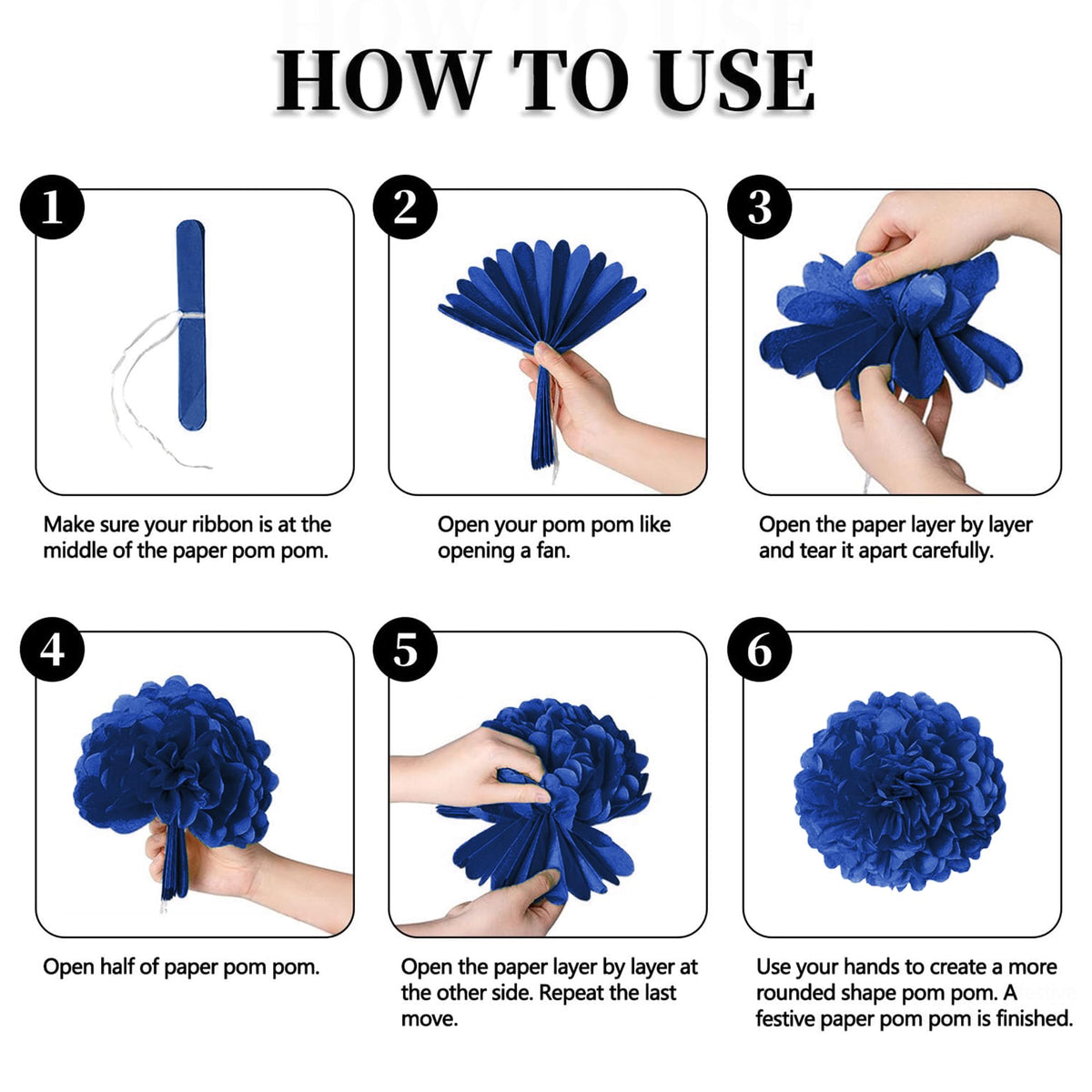 HOW TO USE

1

Make sure your ribbon is at the middle of the paper pom pom.

2

Open your pom pom like opening a fan.

3

Open the paper layer by layer and tear it apart carefully.

4

Open half of paper pom pom.

5

Open the paper layer by layer at the other side. Repeat the last move.

6

Use your hands to create a more rounded shape pom pom. A festive paper pom pom is finished.