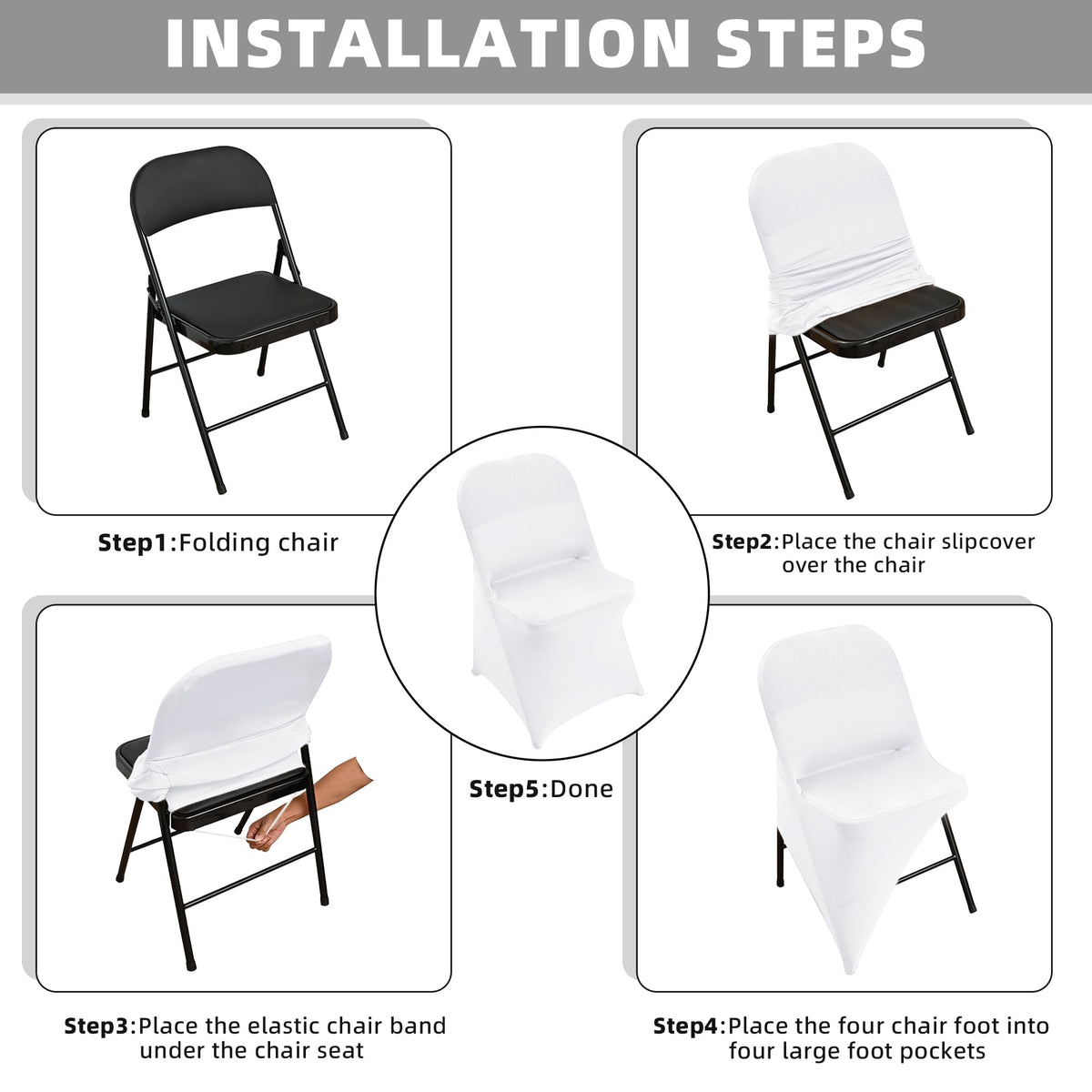 INSTALLATION STEPS

Step1:Folding chair

Step2:Place the chair slipcover over the chair

Step5:Done

Step3:Place the elastic chair band under the chair seat

Step4:Place the four chair foot into four large foot pockets