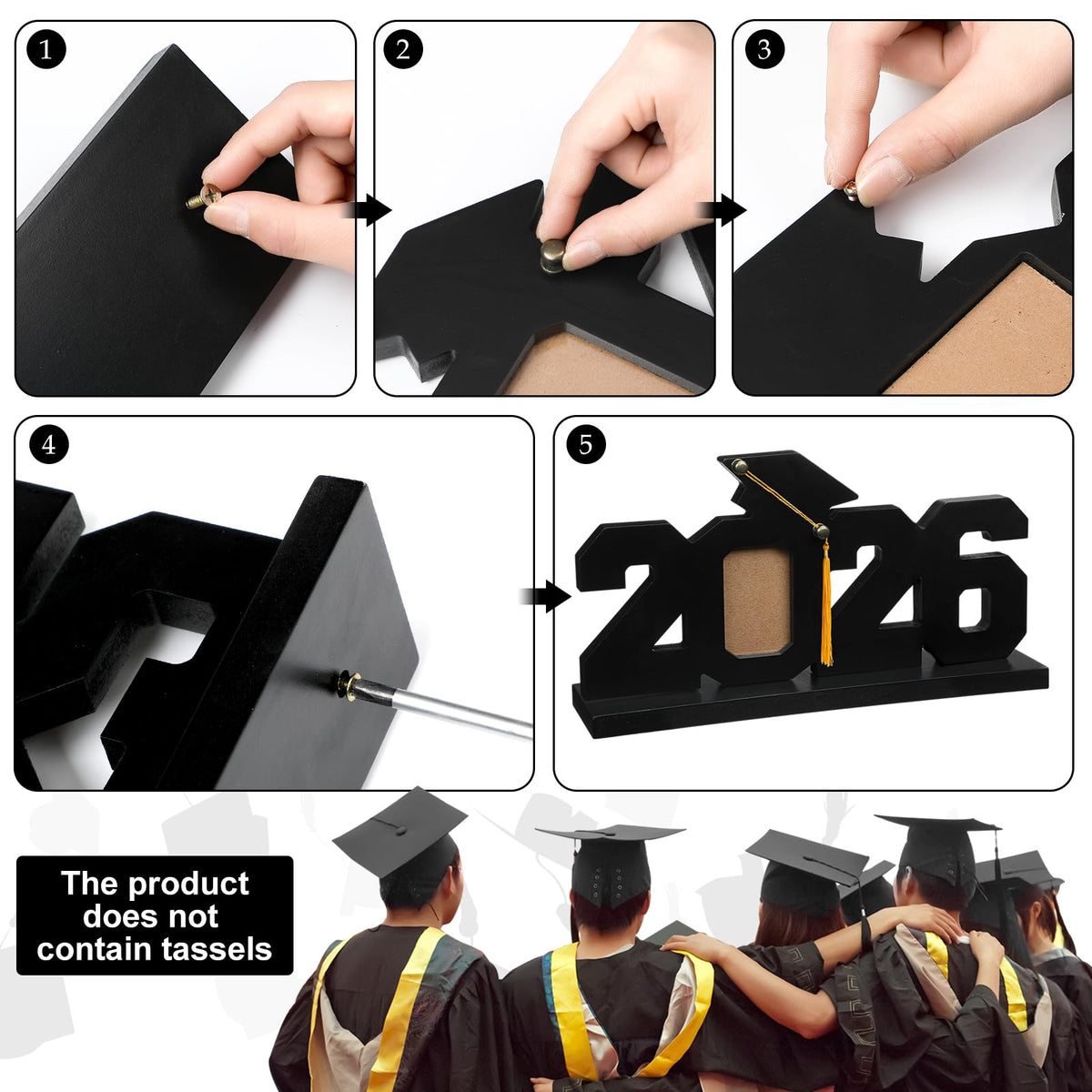 1

2

3

4

5

2026

The product does not contain tassels