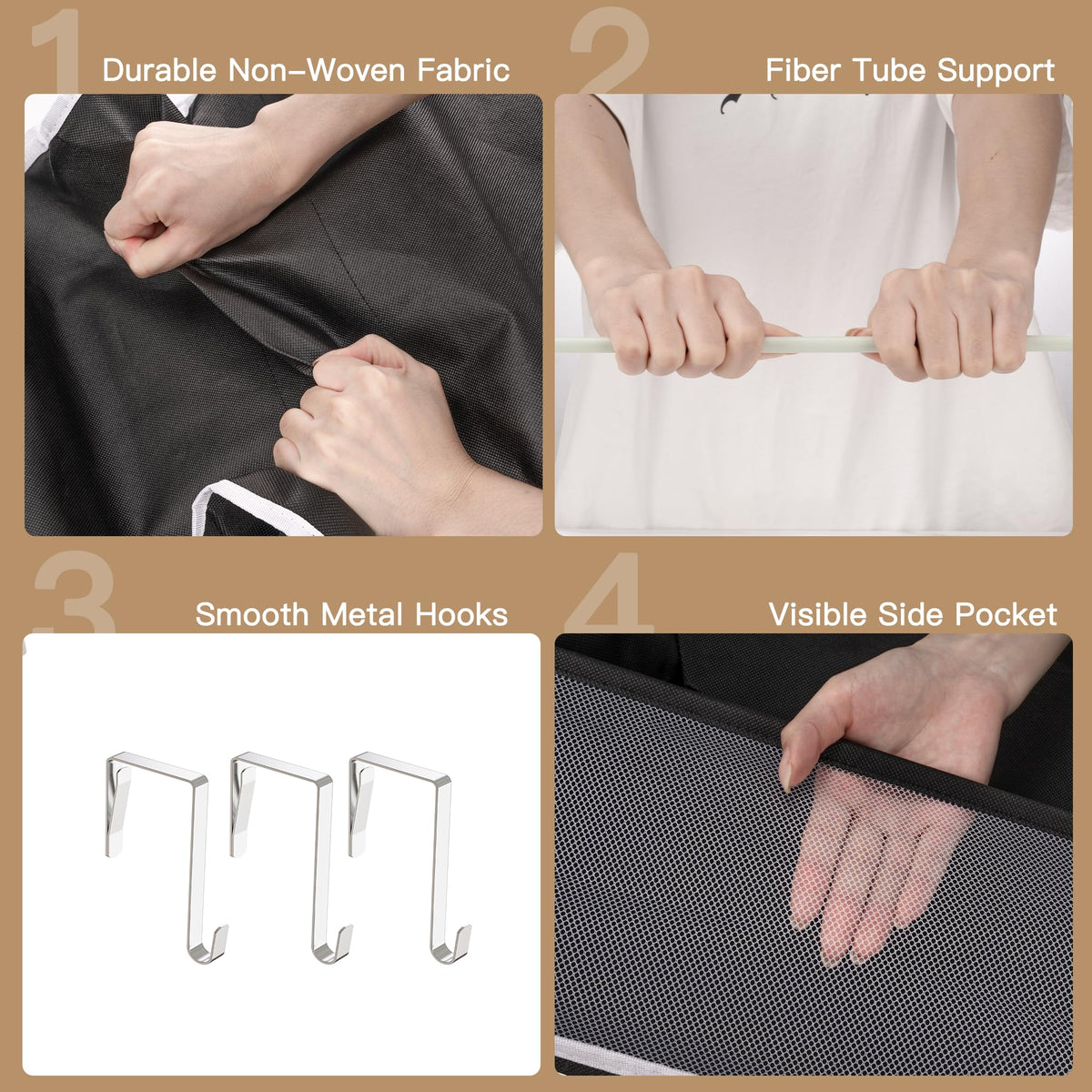 1 Durable Non-Woven Fabric

2 Fiber Tube Support

3 Smooth Metal Hooks

4 Visible Side Pocket