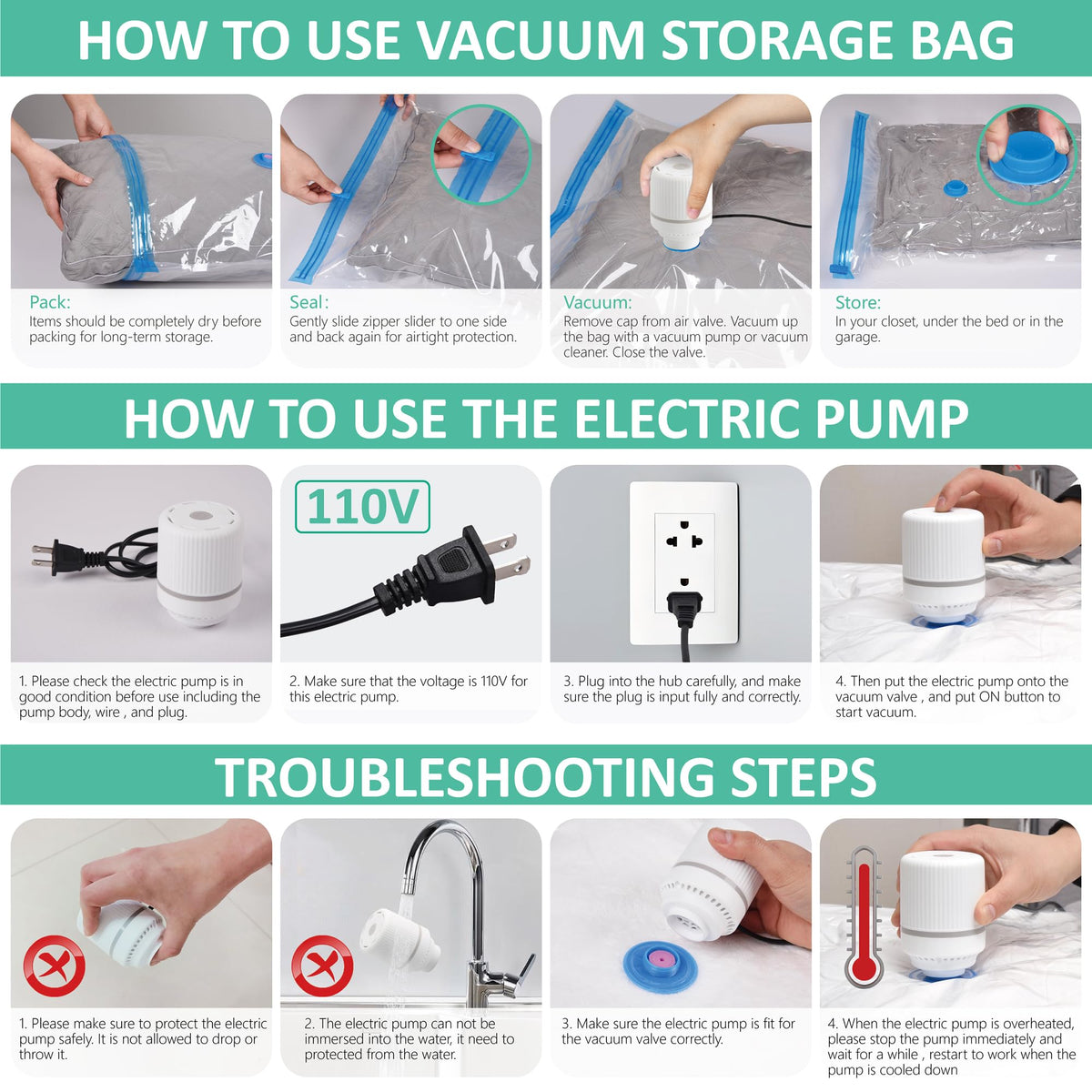 HOW TO USE VACUUM STORAGE BAG

Pack:
Items should be completely dry before packing for long-term storage.

Seal:
Gently slide zipper slider to one side and back again for airtight protection.

Vacuum:
Remove cap from air valve. Vacuum up the bag with a vacuum pump or vacuum cleaner. Close the valve.

Store:
In your closet, under the bed or in the garage.

HOW TO USE THE ELECTRIC PUMP

110V

1. Please check the electric pump is in good condition before use including the pump body, wire , and plug.

2. Make sure that the voltage is 110V for this electric pump.

3. Plug into the hub carefully, and make sure the plug is input fully and correctly.

4. Then put the electric pump onto the vacuum valve , and put ON button to start vacuum.

TROUBLESHOOTING STEPS

1. Please make sure to protect the electric pump safely. It is not allowed to drop or throw it.

2. The electric pump can not be immersed into the water, it need to protected from the water.

3. Make sure the electric pump is fit for the vacuum valve correctly.

4. When the electric pump is overheated, please stop the pump immediately and wait for a while , restart to work when the pump is cooled down