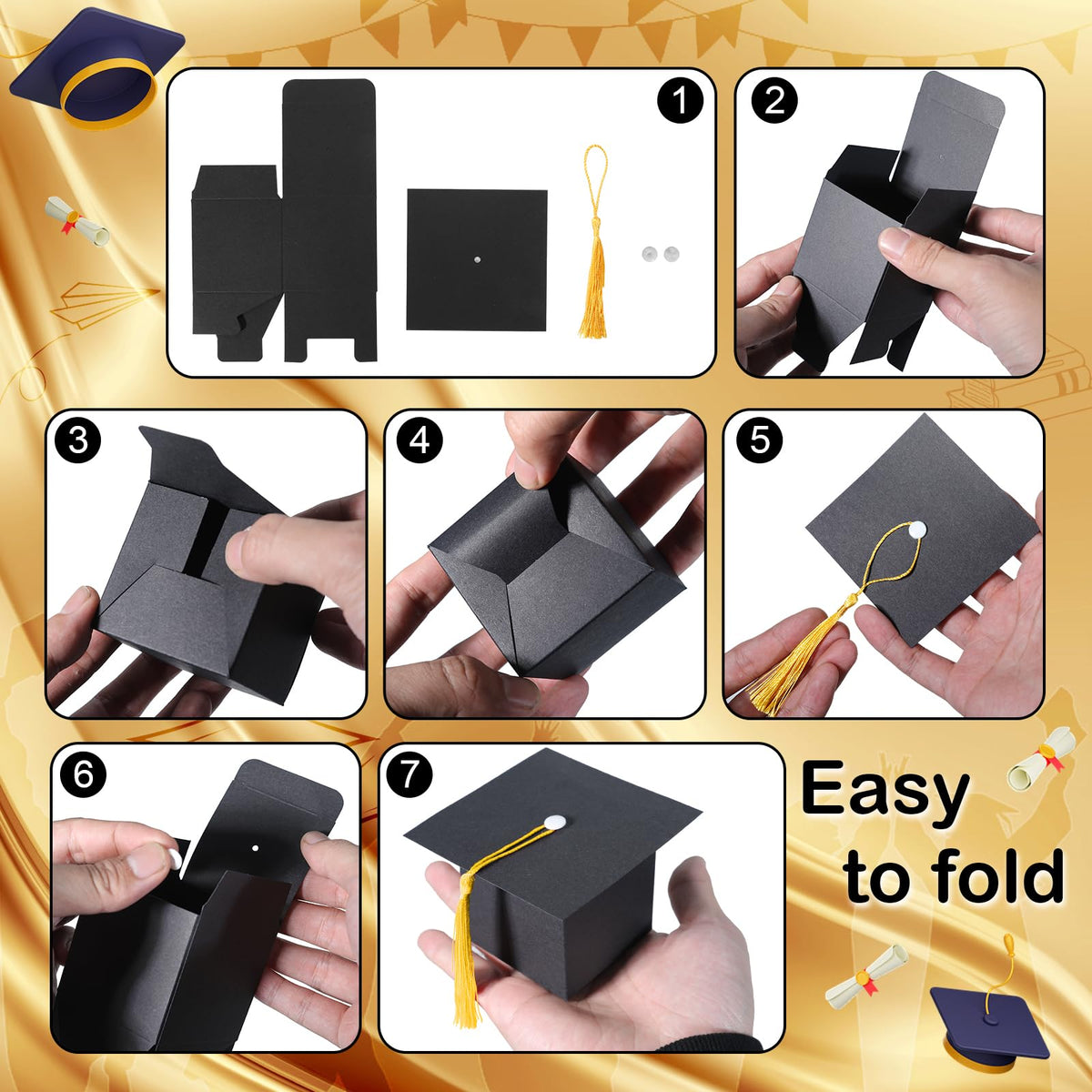 1

2

3

4

5

6

7

Easy to fold