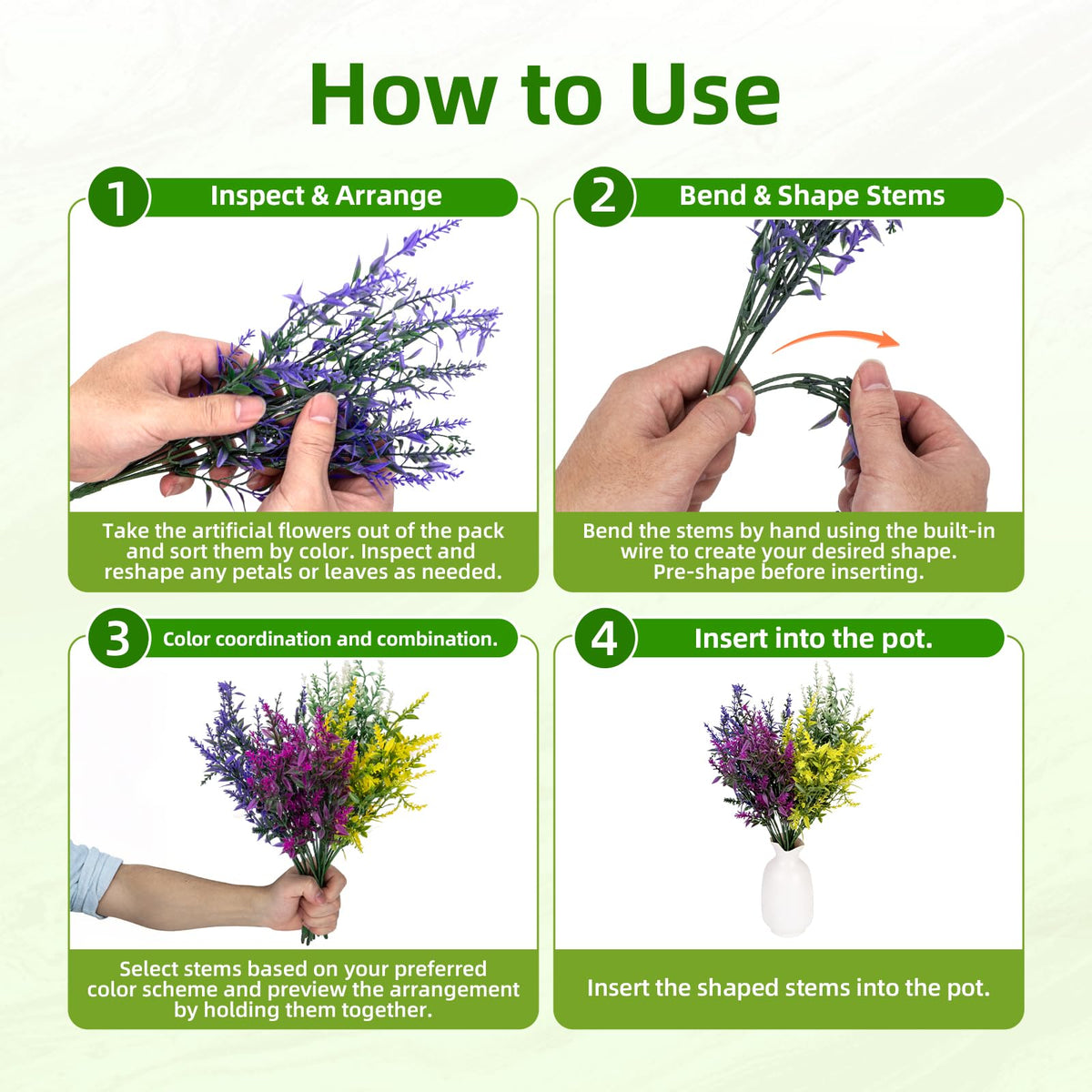 How to Use

1 Inspect & Arrange

Take the artificial flowers out of the pack and sort them by color. Inspect and reshape any petals or leaves as needed.

2 Bend & Shape Stems

Bend the stems by hand using the built-in wire to create your desired shape. Pre-shape before inserting.

3 Color coordination and combination.

Select stems based on your preferred color scheme and preview the arrangement by holding them together.

4 Insert into the pot.

Insert the shaped stems into the pot.