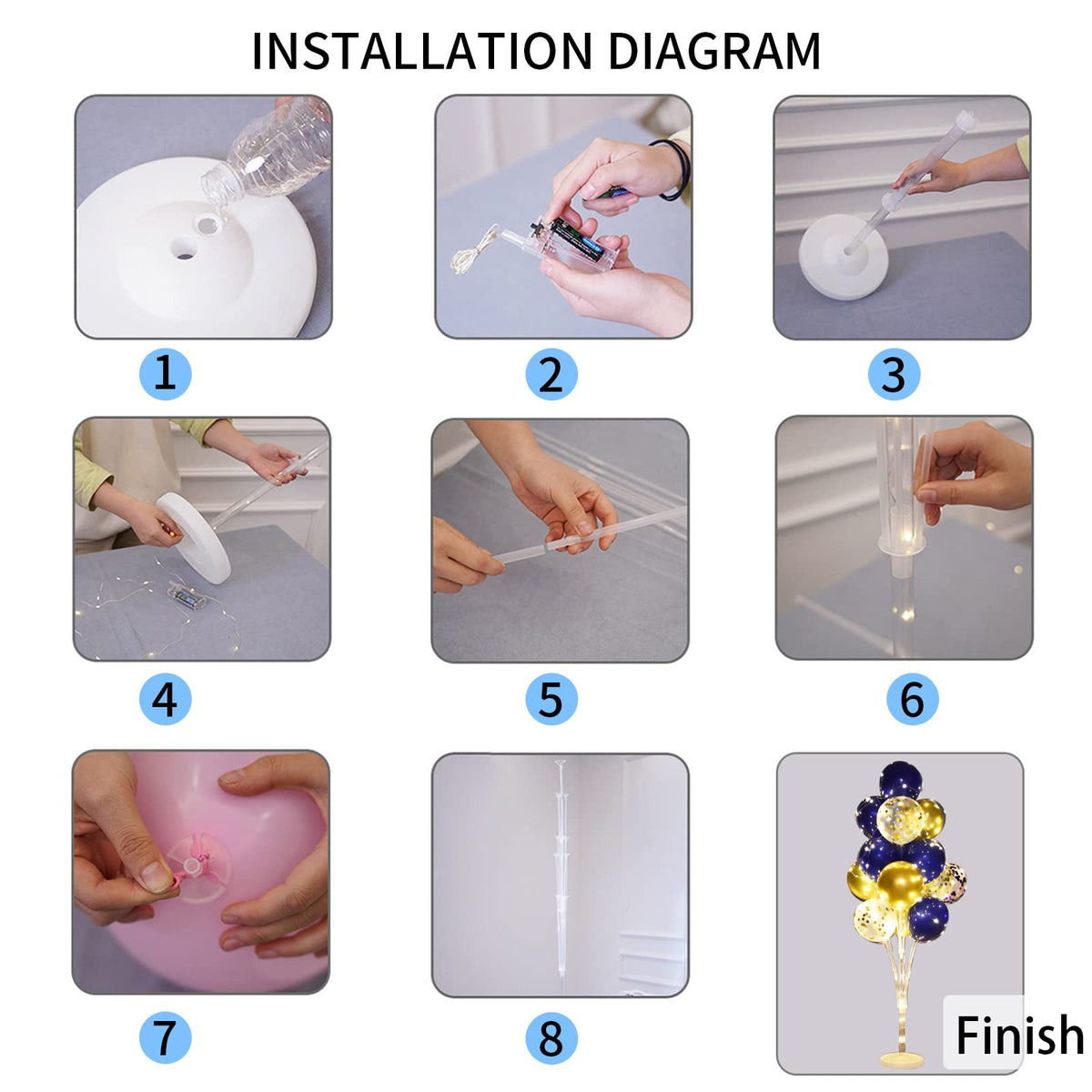 INSTALLATION DIAGRAM

1

2

3

4

5

6

7

8

Finish