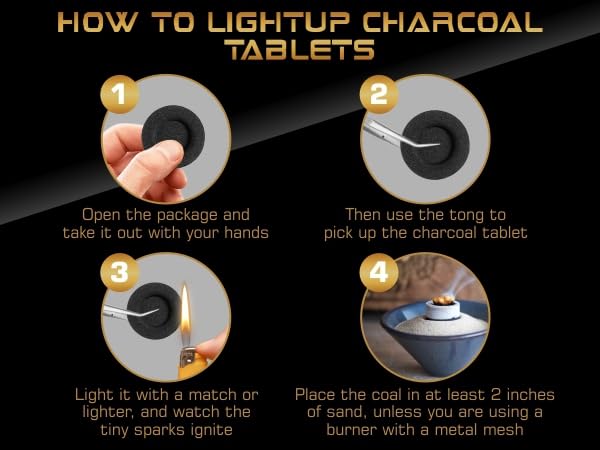 HOW TO LIGHTUP CHARCOAL TABLETS

1

Open the package and take it out with your hands

2

Then use the tong to pick up the charcoal tablet

3

Light it with a match or lighter, and watch the tiny sparks ignite

4

Place the coal in at least 2 inches of sand, unless you are using a burner with a metal mesh